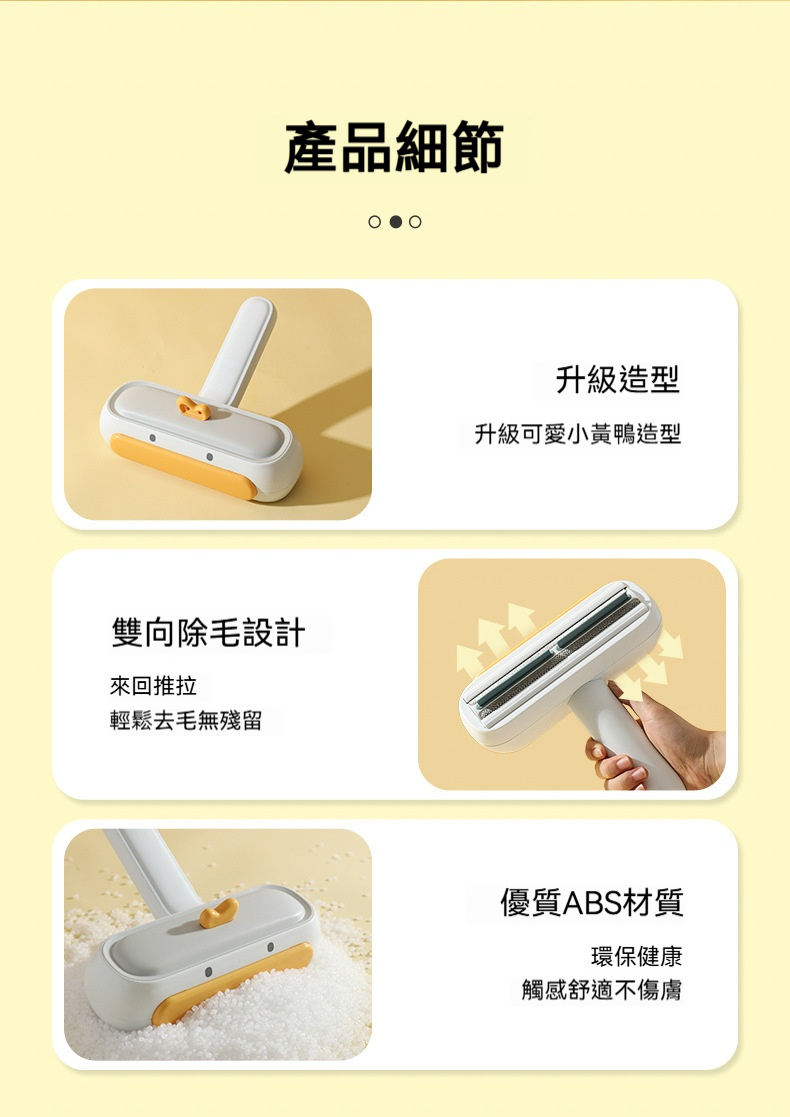 產品細節

升級造型

升級可愛小黃鴨造型

雙向除毛設計

來回推拉
輕鬆去毛無殘留

優質ABS材質

環保健康
觸感舒適不傷膚