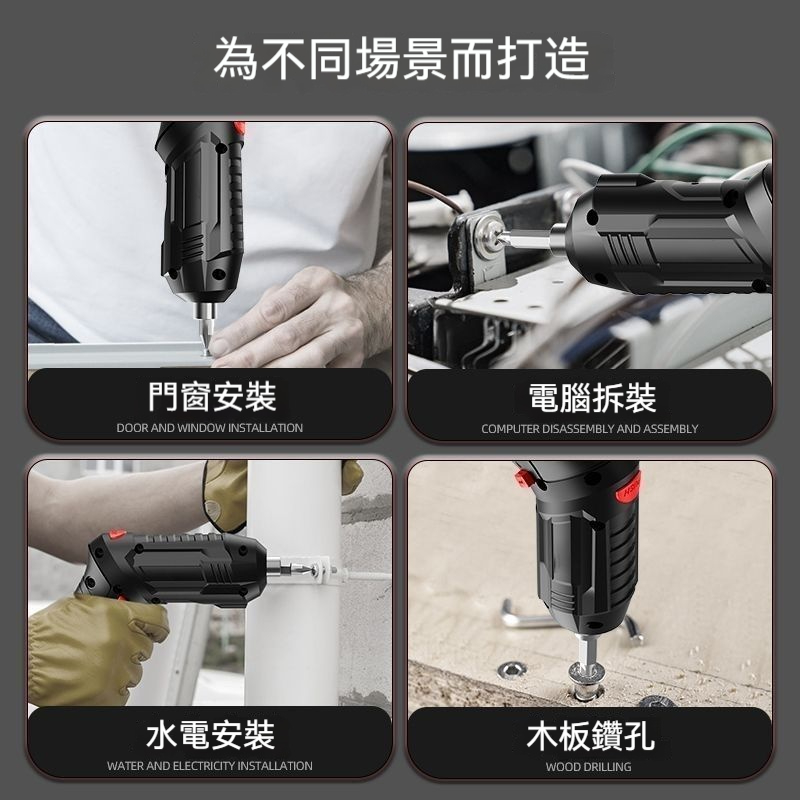 為不同場景而打造

門窗安裝
DOOR AND WINDOW INSTALLATION

電腦拆裝
COMPUTER DISASSEMBLY AND ASSEMBLY

水電安裝
WATER AND ELECTRICITY INSTALLATION

木板鑽孔
WOOD DRILLING