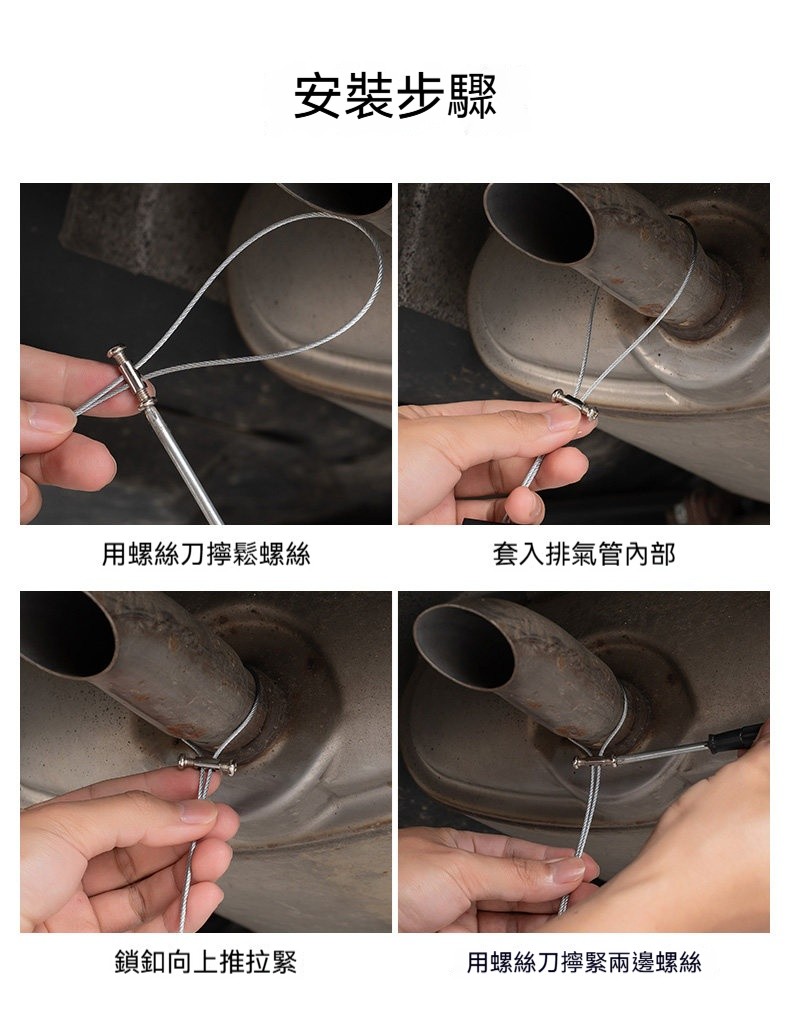 安裝步驟

用螺絲刀擰鬆螺絲

套入排氣管內部

鎖釦向上推拉緊

用螺絲刀擰緊兩邊螺絲