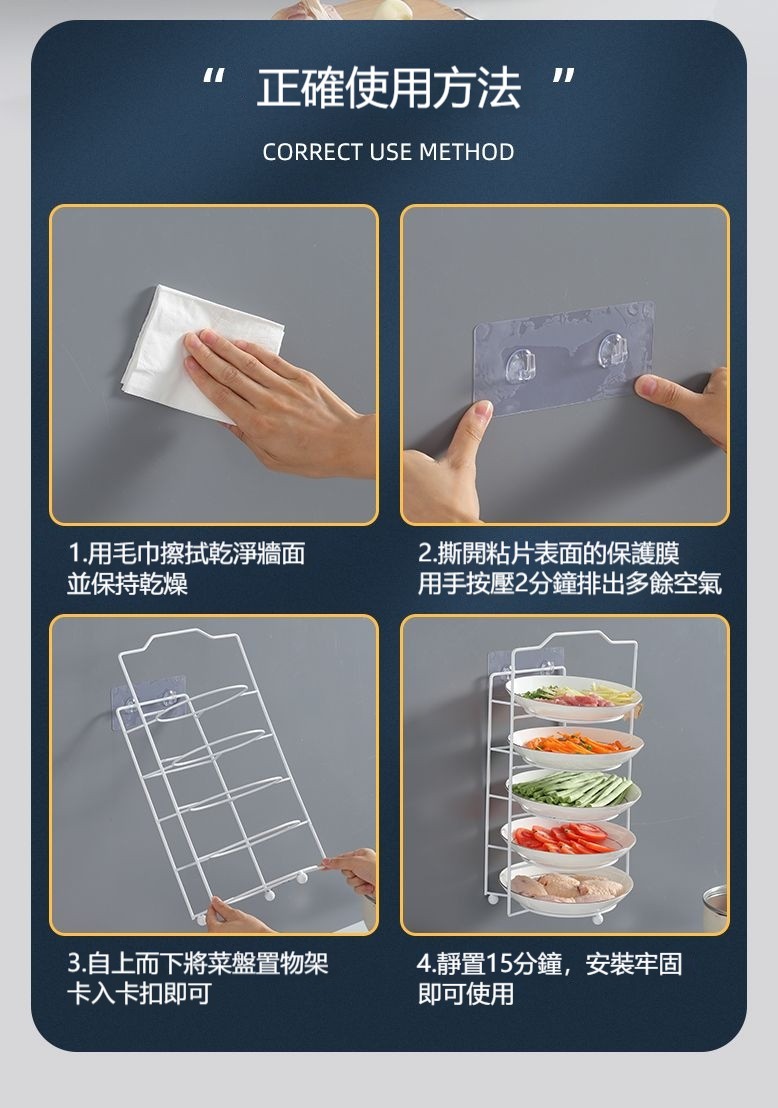 “ 正確使用方法 ”

CORRECT USE METHOD

1.用毛巾擦拭乾淨牆面
並保持乾燥

2.撕開粘片表面的保護膜
用手按壓2分鐘排出多餘空氣

3.自上而下將菜盤置物架
卡入卡扣即可

4.靜置15分鐘，安裝牢固
即可使用