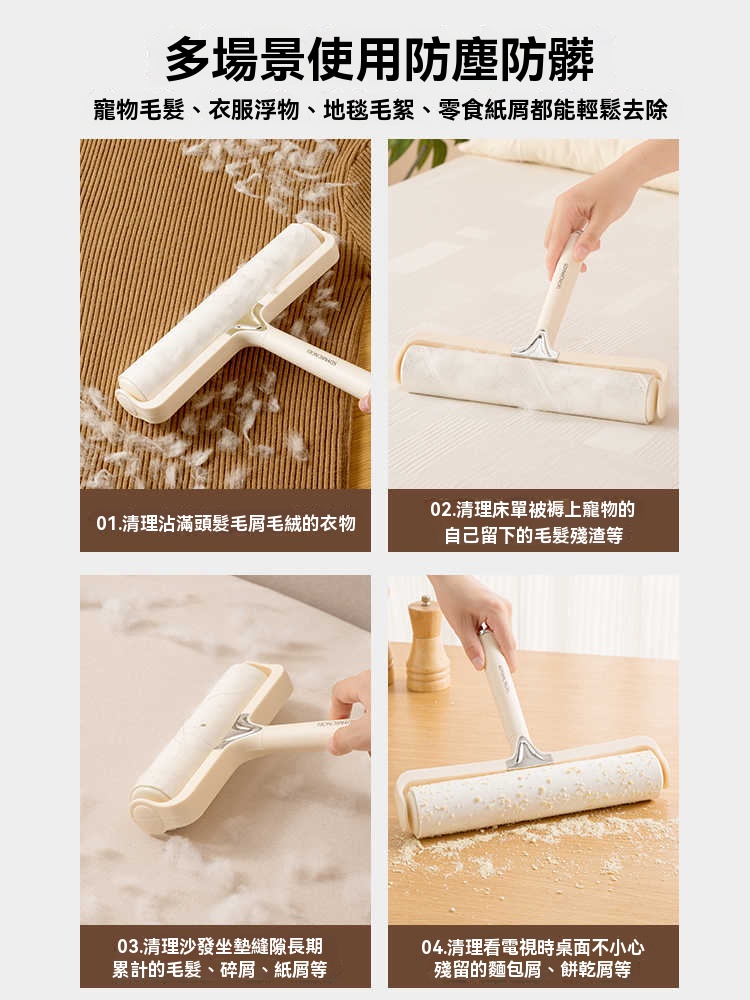 多場景使用防塵防髒

寵物毛髮、衣服浮物、地毯毛絮、零食紙屑都能輕鬆去除

01.清理沾滿頭髮毛屑毛絨的衣物

02.清理床單被褥上寵物的自己留下的毛髮殘渣等

03.清理沙發坐墊縫隙長期累計的毛髮、碎屑、紙屑等

04.清理看電視時桌面不小心殘留的麵包屑、餅乾屑等