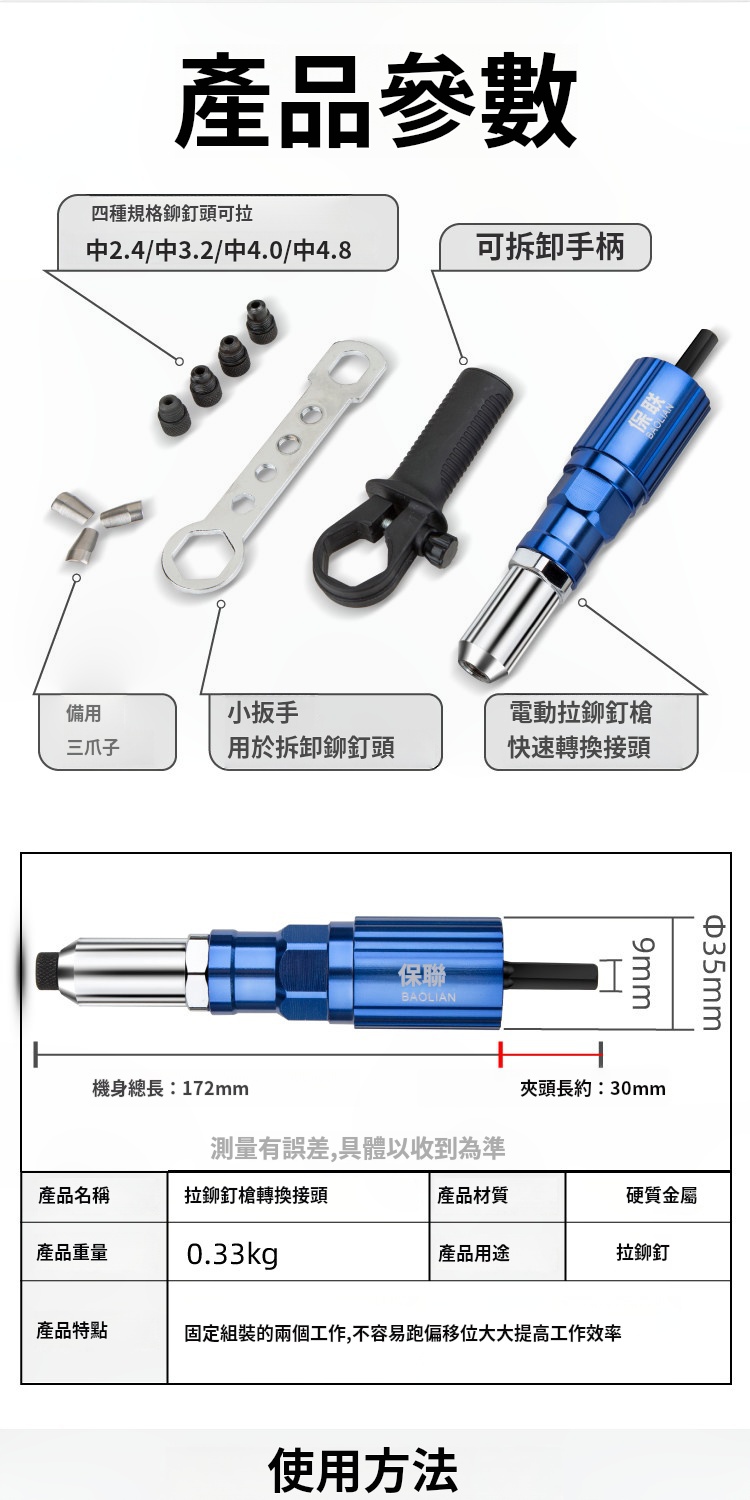 產品參數

四種規格鉚釘頭可拉
中2.4/中3.2/中4.0/中4.8

可拆卸手柄

保联
BAOLIAN

備用
三爪子

小扳手
用於拆卸鉚釘頭

電動拉鉚釘槍
快速轉換接頭

保聯
BAOLIAN

9mm

Φ35mm

機身總長：172mm

夾頭長約：30mm

測量有誤差,具體以收到為準

| 產品名稱 | 拉鉚釘槍轉換接頭 | 產品材質 | 硬質金屬 |
|---|---|---|---|
| 產品重量 | 0.33kg | 產品用途 | 拉鉚釘 |
| 產品特點 | 固定組裝的兩個工作,不容易跑偏移位大大提高工作效率 | | |

使用方法