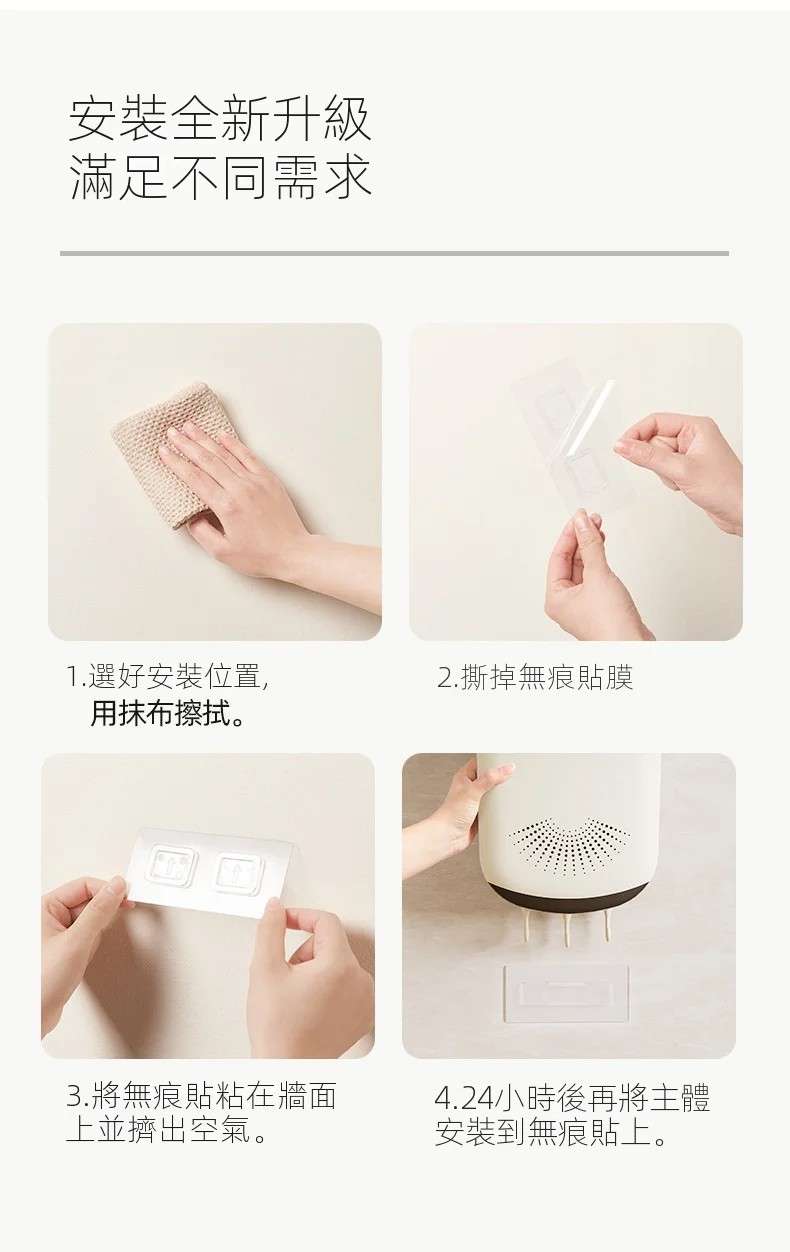 安裝全新升級
滿足不同需求

1.選好安裝位置，
用抹布擦拭。

2.撕掉無痕貼膜

3.將無痕貼粘在牆面上並擠出空氣。

4.24小時後再將主體安裝到無痕貼上。