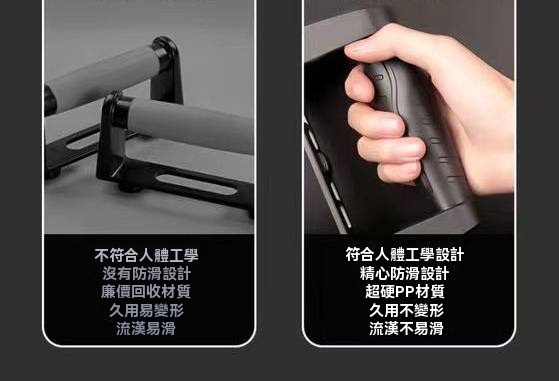 不符合人體工學
沒有防滑設計
廉價回收材質
久用易變形
流漢易滑

符合人體工學設計
精心防滑設計
超硬PP材質
久用不變形
流漢不易滑