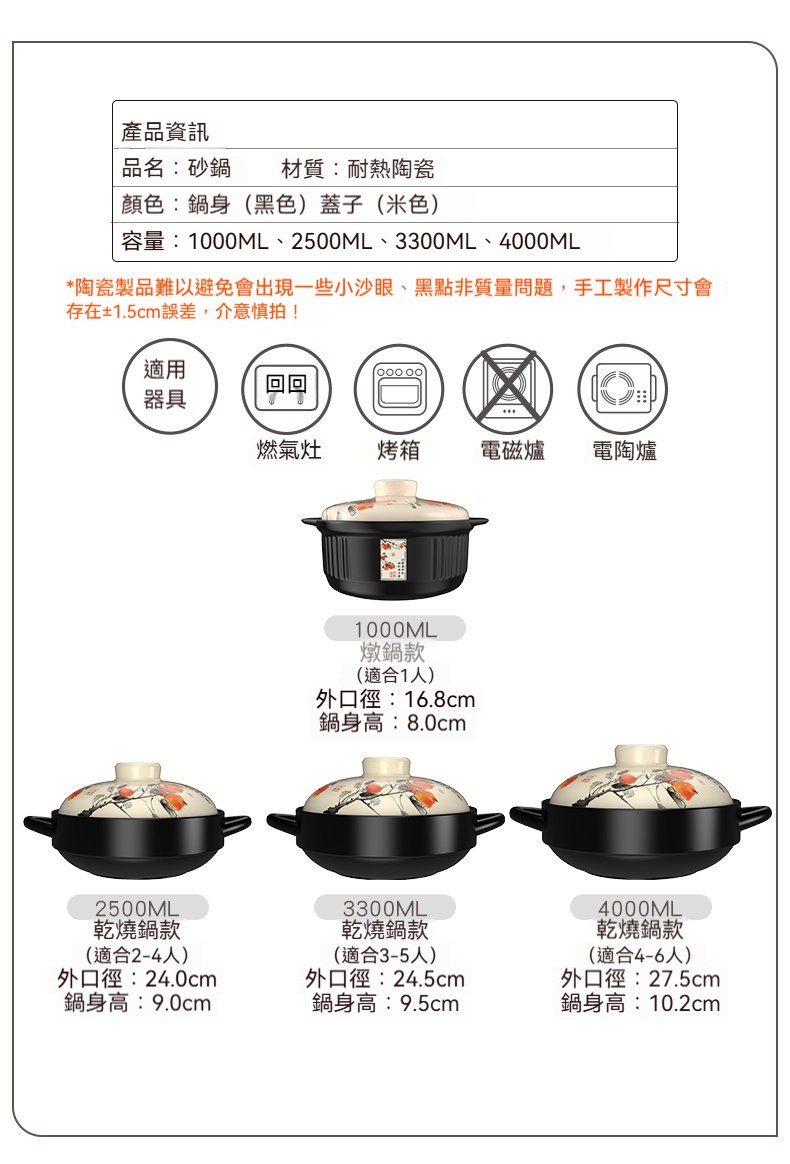 產品資訊
品名：砂鍋　材質：耐熱陶瓷
顏色：鍋身（黑色）蓋子（米色）
容量：1000ML、2500ML、3300ML、4000ML

*陶瓷製品難以避免會出現一些小沙眼、黑點非質量問題，手工製作尺寸會存在±1.5cm誤差，介意慎拍！

適用器具

燃氣灶　烤箱　電磁爐　電陶爐

1000ML
燉鍋款
（適合1人）
外口徑：16.8cm
鍋身高：8.0cm

2500ML
乾燒鍋款
（適合2-4人）
外口徑：24.0cm
鍋身高：9.0cm

3300ML
乾燒鍋款
（適合3-5人）
外口徑：24.5cm
鍋身高：9.5cm

4000ML
乾燒鍋款
（適合4-6人）
外口徑：27.5cm
鍋身高：10.2cm