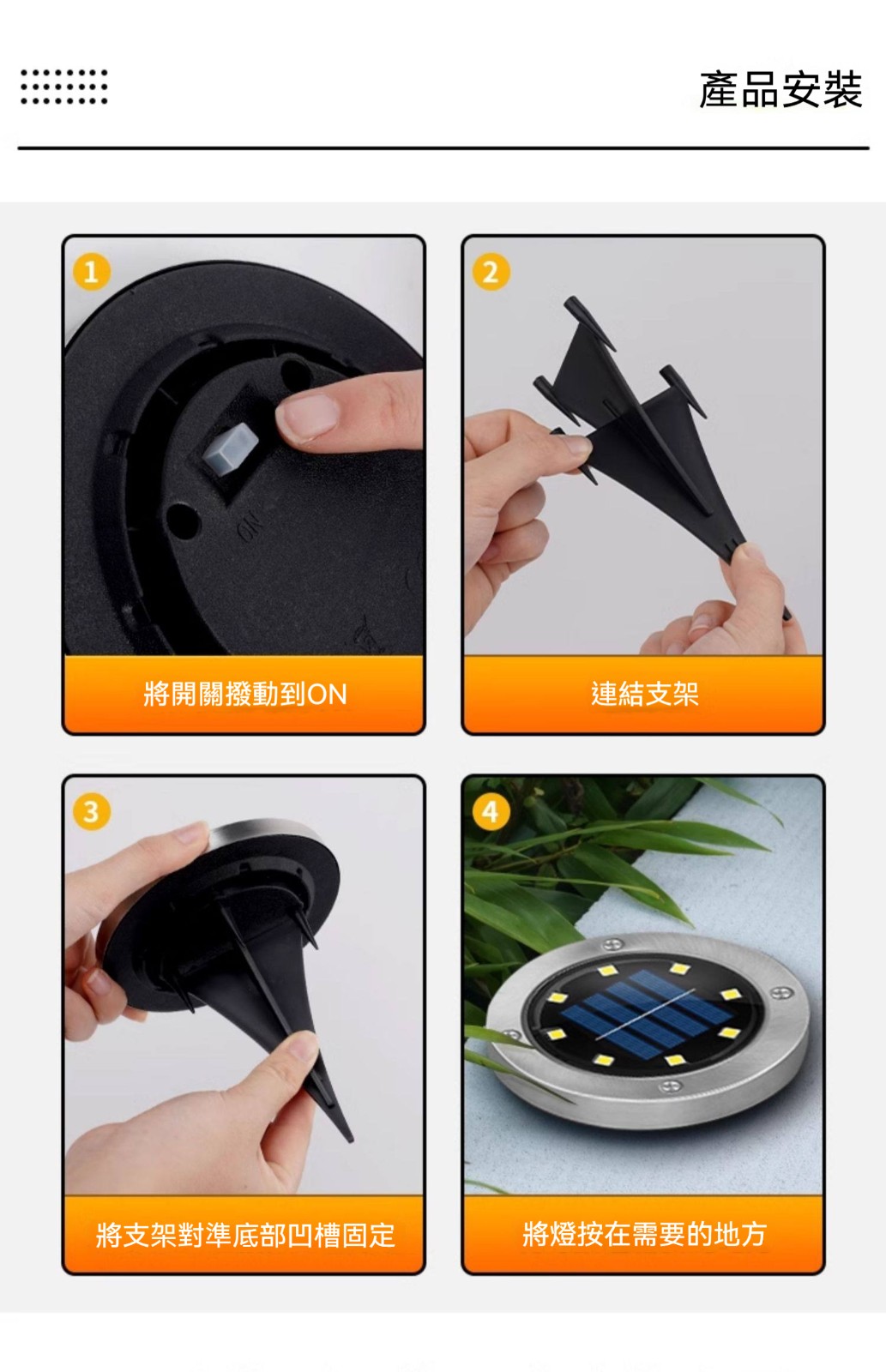 產品安裝

1

ON

將開關撥動到ON

2

連結支架

3

將支架對準底部凹槽固定

4

將燈按在需要的地方