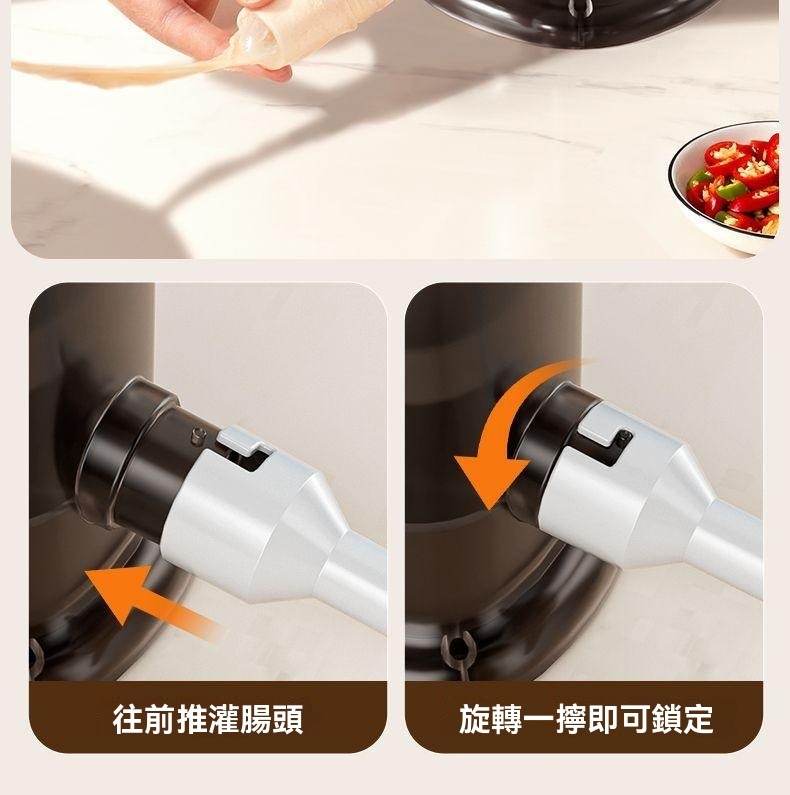 往前推灌腸頭

旋轉一擰即可鎖定