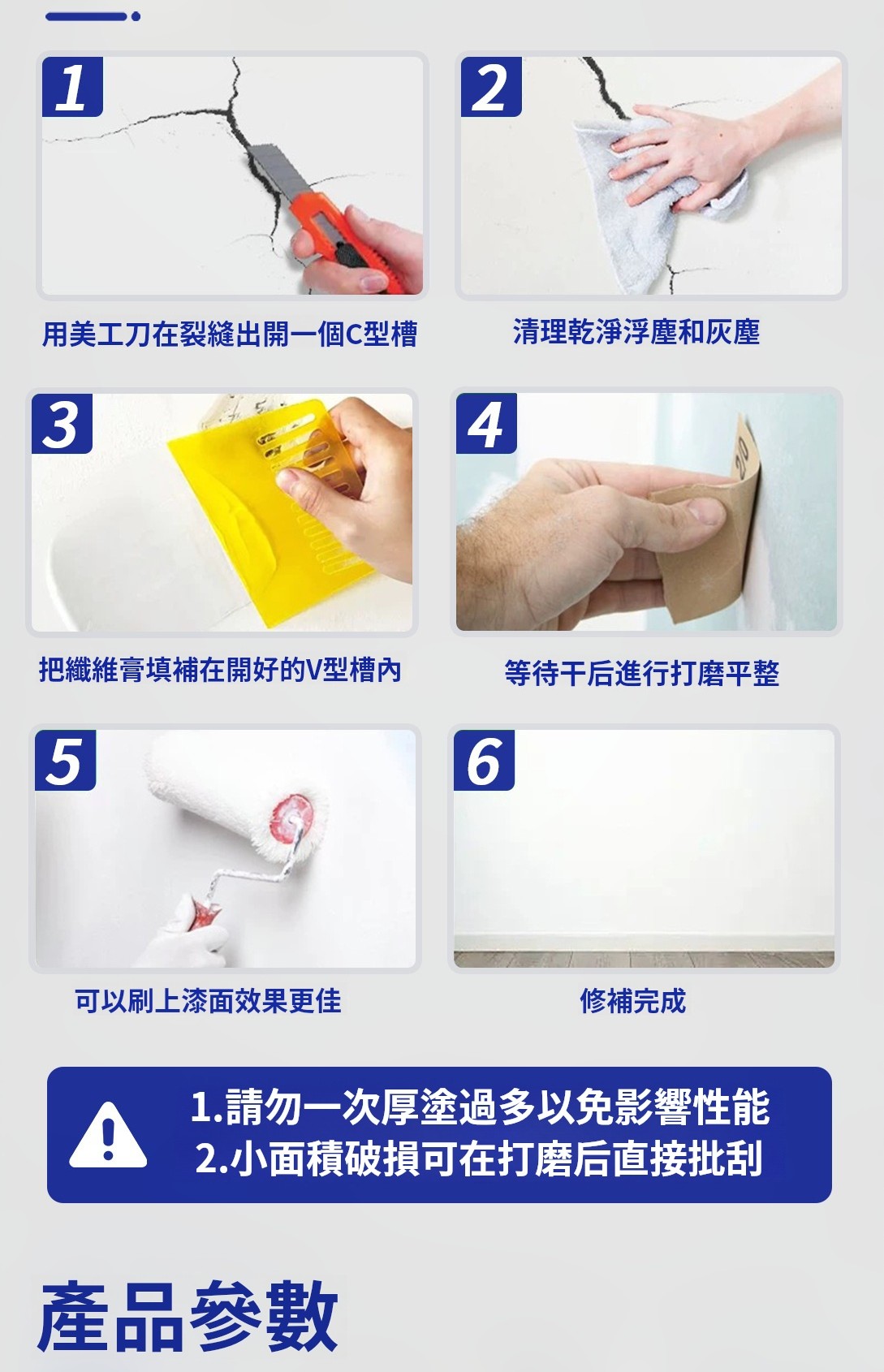 1

用美工刀在裂縫出開一個C型槽

2

清理乾淨浮塵和灰塵

3

把纖維膏填補在開好的V型槽內

4

等待干后進行打磨平整

5

可以刷上漆面效果更佳

6

修補完成

1.請勿一次厚塗過多以免影響性能
2.小面積破損可在打磨后直接批刮

產品參數