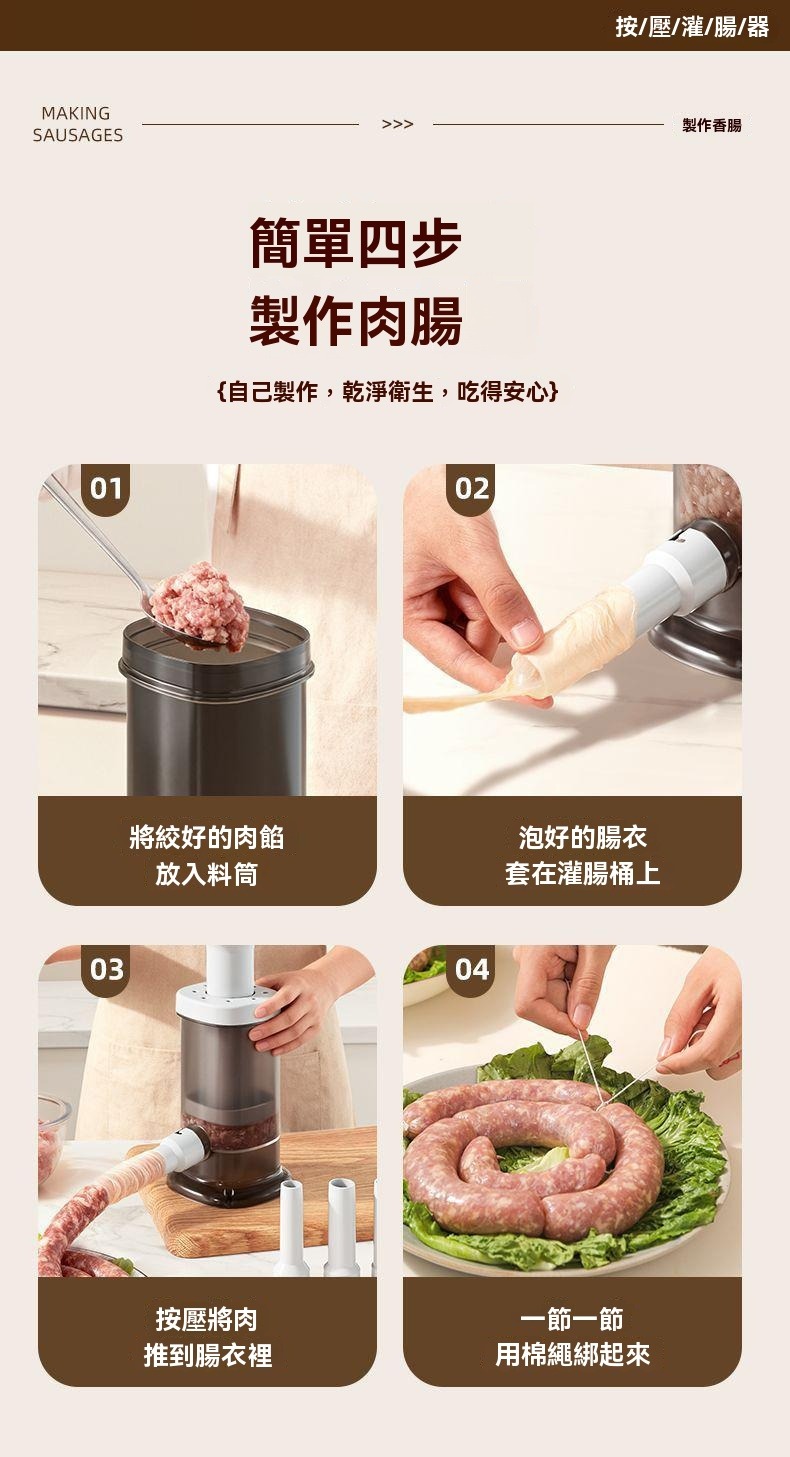 按/壓/灌/腸/器

MAKING SAUSAGES

>>>

製作香腸

簡單四步
製作肉腸

{自己製作，乾淨衛生，吃得安心}

01

將絞好的肉餡
放入料筒

02

泡好的腸衣
套在灌腸桶上

03

按壓將肉
推到腸衣裡

04

一節一節
用棉繩綁起來