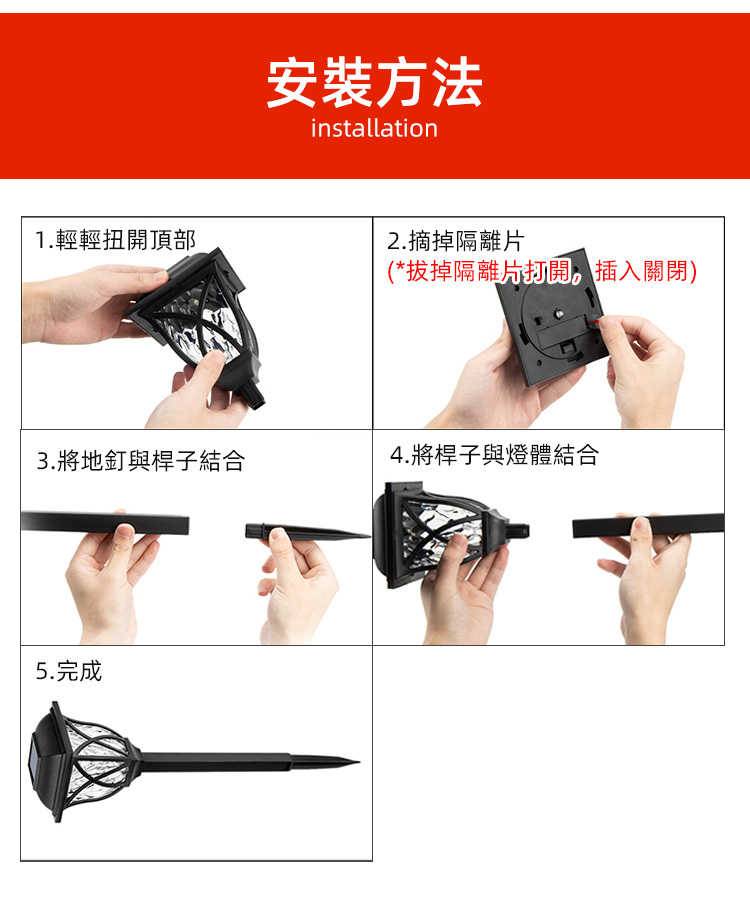 安裝方法
installation

1.輕輕扭開頂部

2.摘掉隔離片
(*拔掉隔離片打開，插入關閉)

3.將地釘與桿子結合

4.將桿子與燈體結合

5.完成