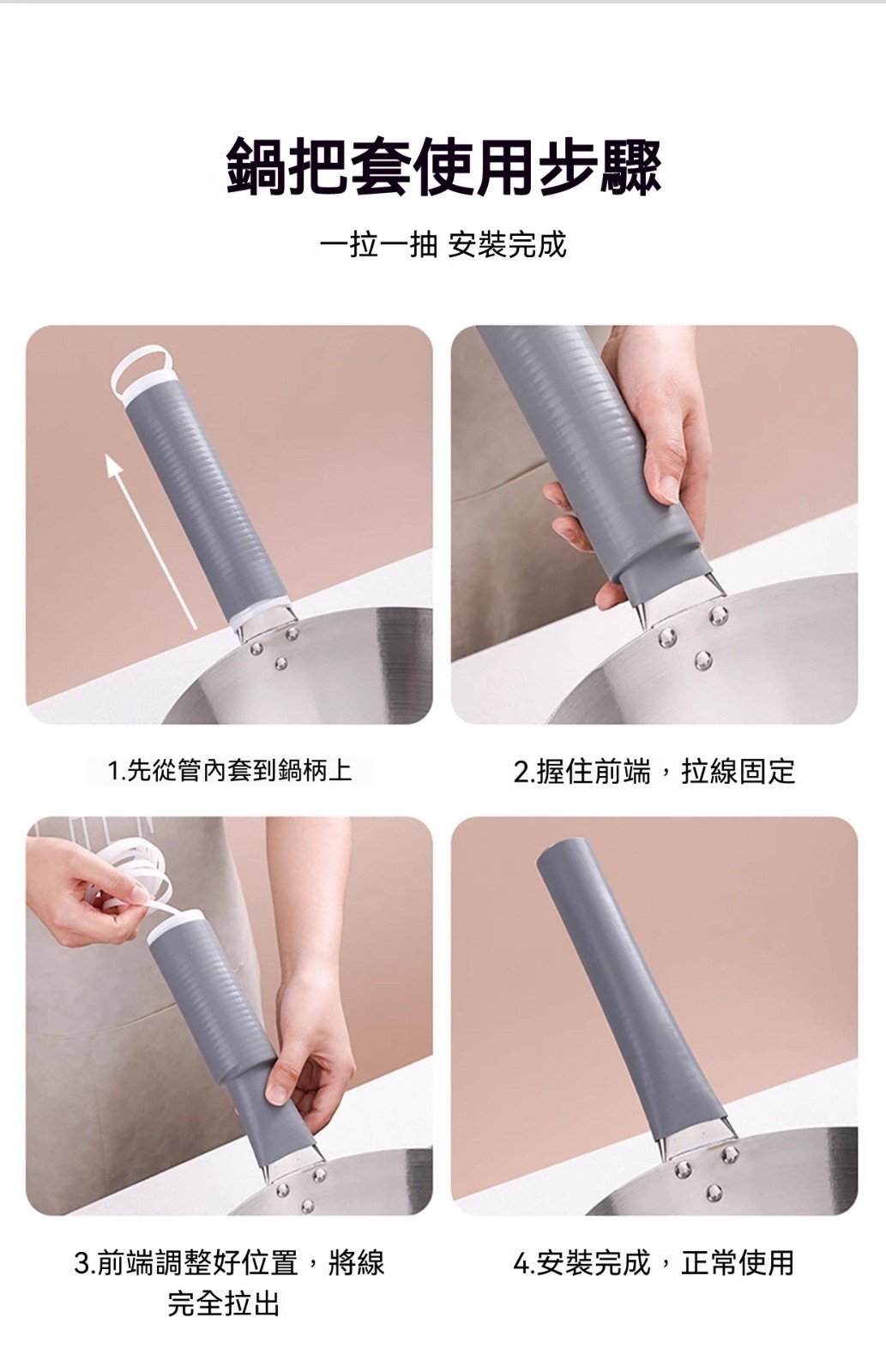 鍋把套使用步驟

一拉一抽 安裝完成

1.先從管內套到鍋柄上

2.握住前端，拉線固定

3.前端調整好位置，將線完全拉出

4.安裝完成，正常使用