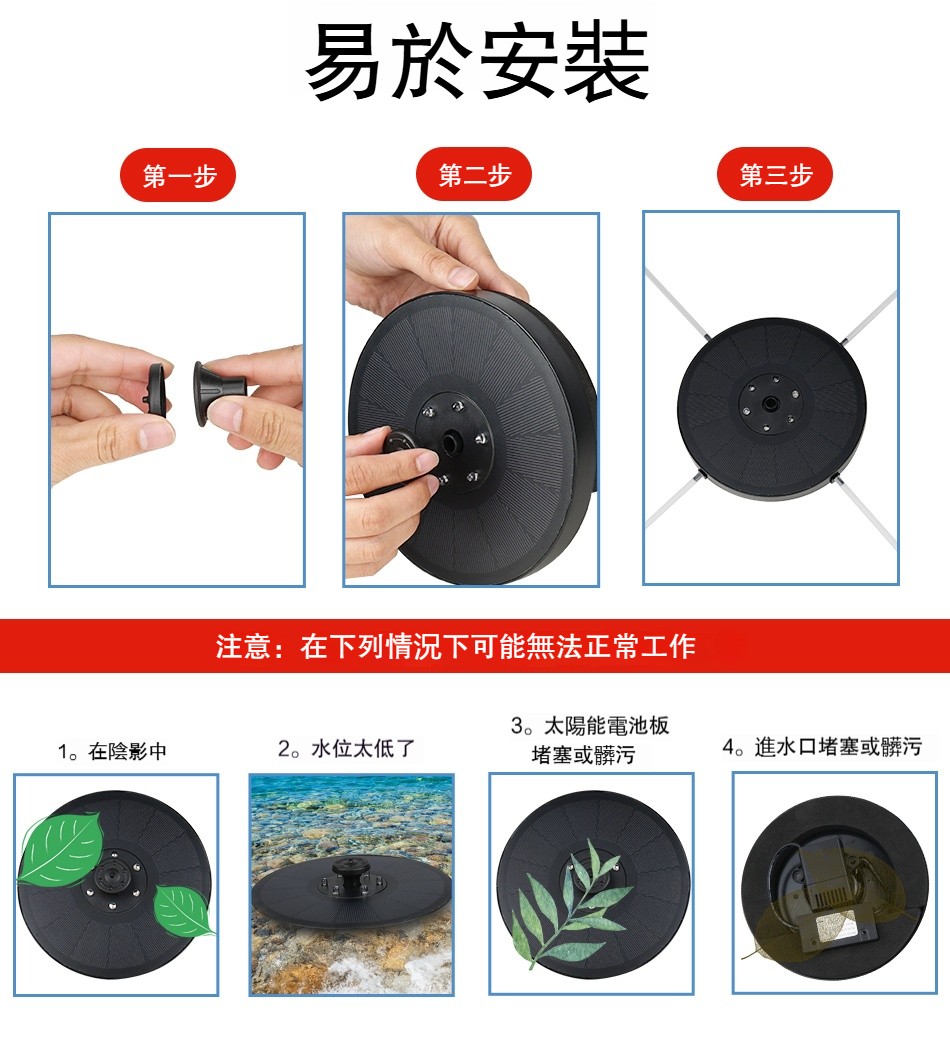 易於安裝

第一步

第二步

第三步

注意：在下列情況下可能無法正常工作

1。在陰影中

2。水位太低了

3。太陽能電池板堵塞或髒污

4。進水口堵塞或髒污