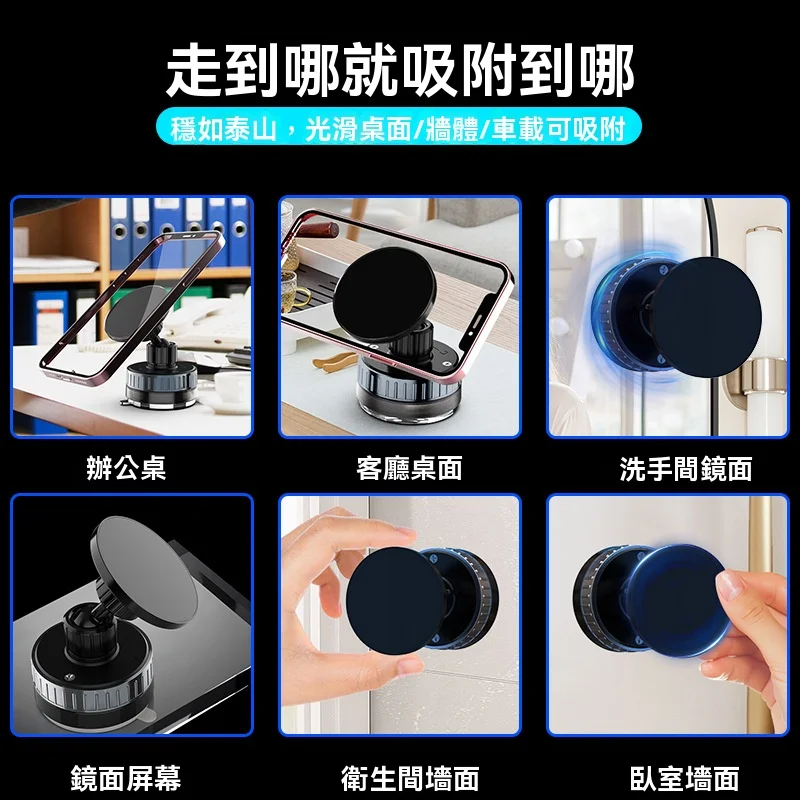 走到哪就吸附到哪

穩如泰山，光滑桌面/牆體/車載可吸附

辦公桌

客廳桌面

洗手間鏡面

鏡面屏幕

衛生間墻面

臥室墻面