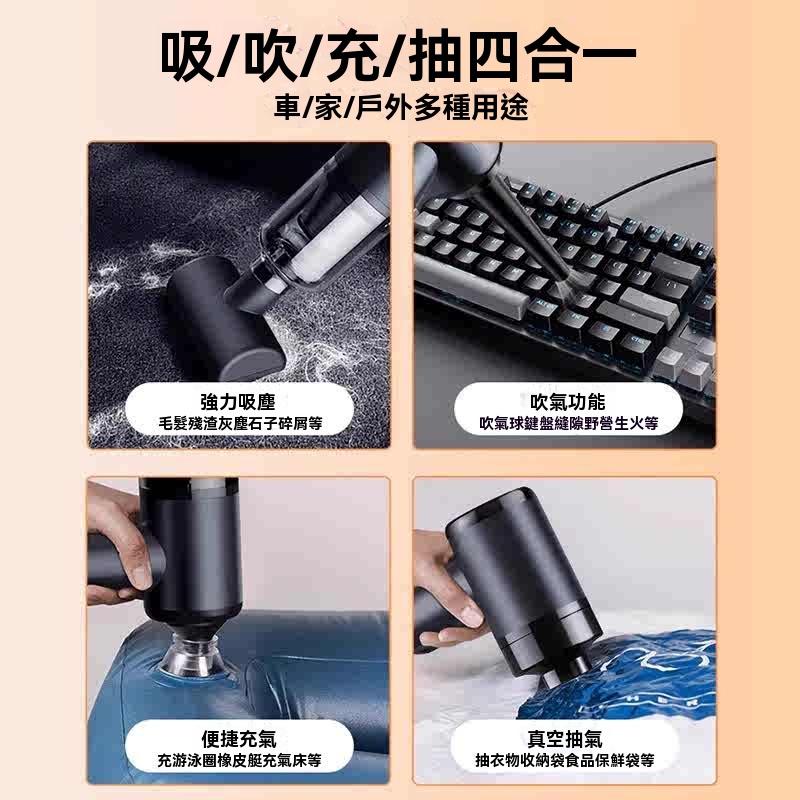 吸/吹/充/抽四合一

車/家/戶外多種用途

強力吸塵
毛髮殘渣灰塵石子碎屑等

吹氣功能
吹氣球鍵盤縫隙野營生火等

便捷充氣
充游泳圈橡皮艇充氣床等

真空抽氣
抽衣物收納袋食品保鮮袋等