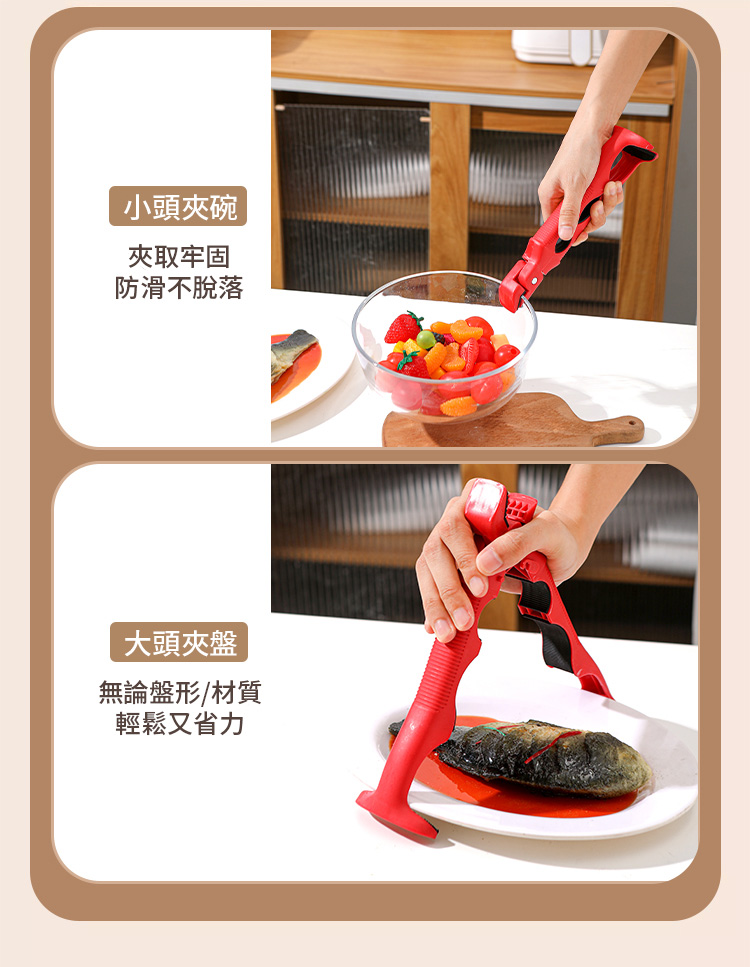 小頭夾碗

夾取牢固
防滑不脫落

大頭夾盤

無論盤形/材質
輕鬆又省力