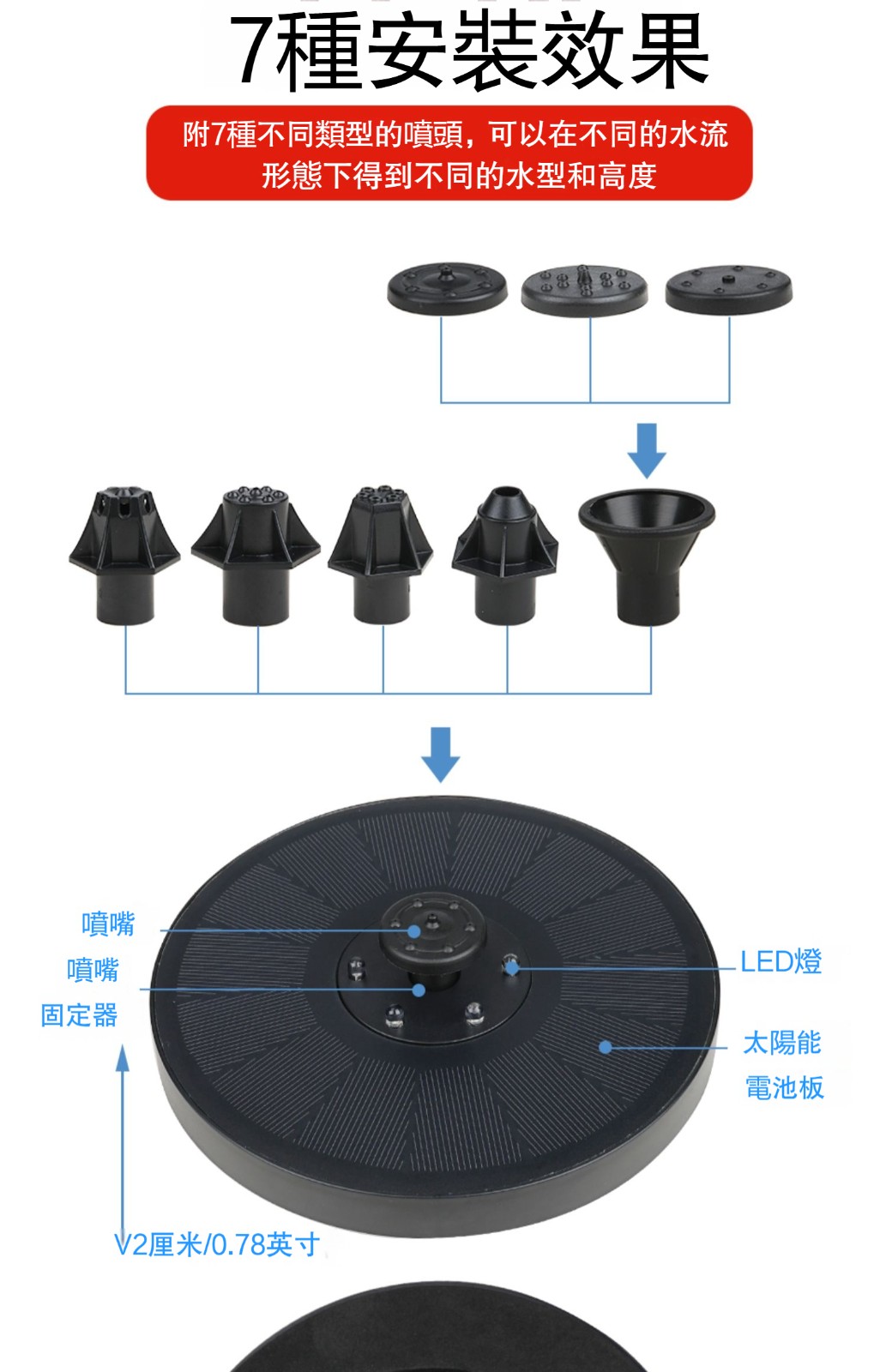 7種安裝效果

附7種不同類型的噴頭，可以在不同的水流形態下得到不同的水型和高度

噴嘴

噴嘴固定器

LED燈

太陽能電池板

2厘米/0.78英寸