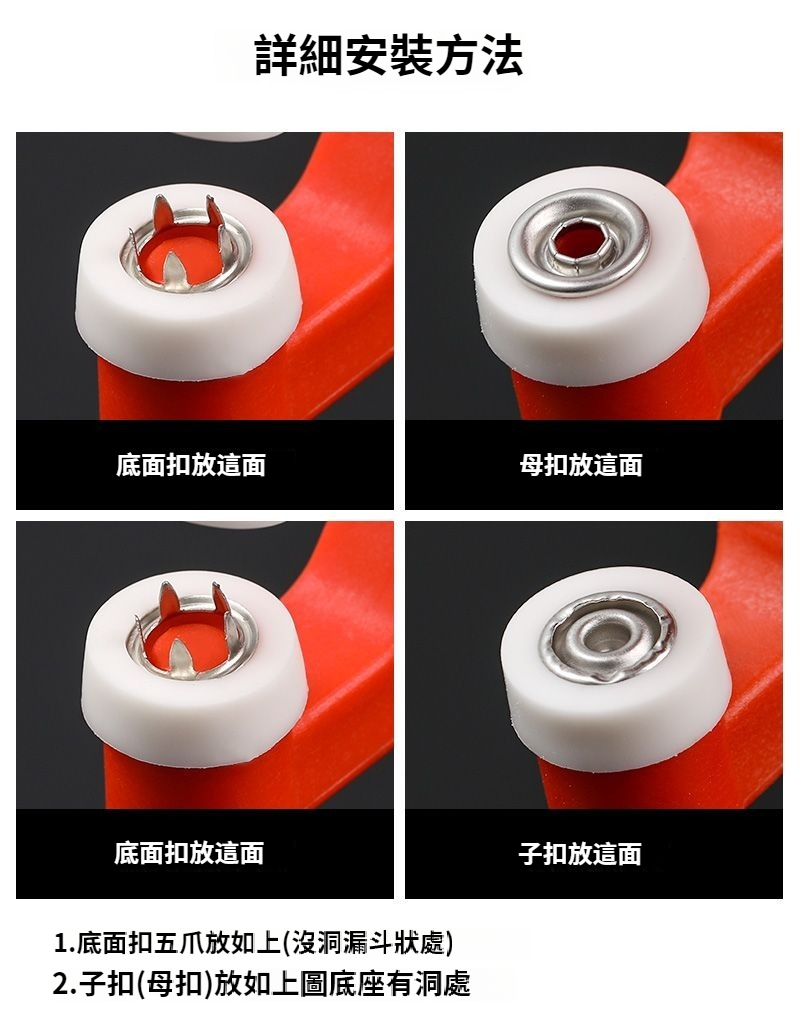 詳細安裝方法

底面扣放這面

母扣放這面

底面扣放這面

子扣放這面

1.底面扣五爪放如上(沒洞漏斗狀處)
2.子扣(母扣)放如上圖底座有洞處