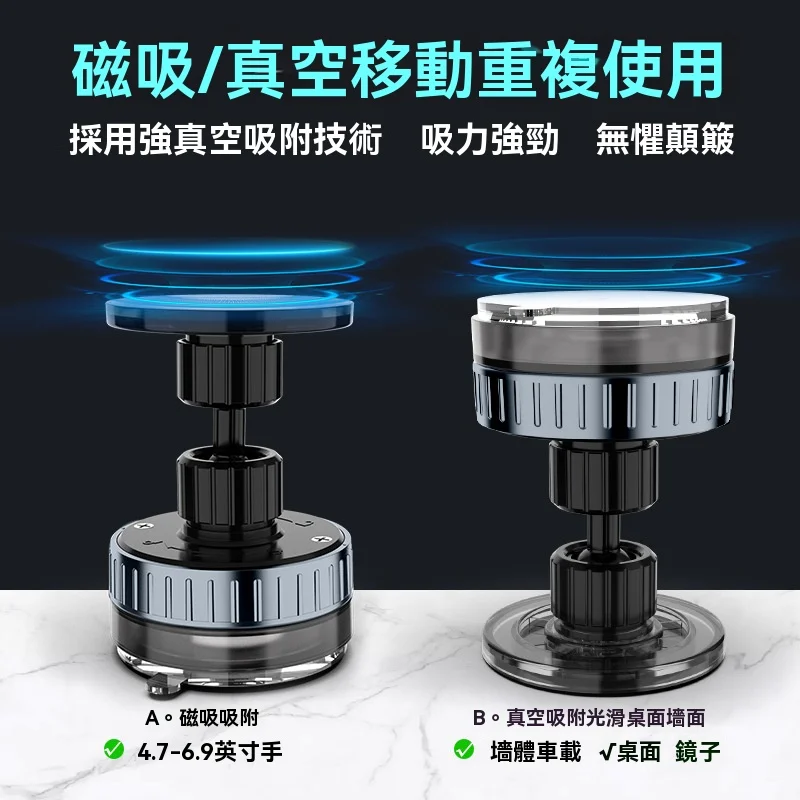 磁吸/真空移動重複使用

採用強真空吸附技術　吸力強勁　無懼顛簸

A。磁吸吸附

4.7-6.9英寸手

B。真空吸附光滑桌面墻面

墻體車載 √桌面 鏡子