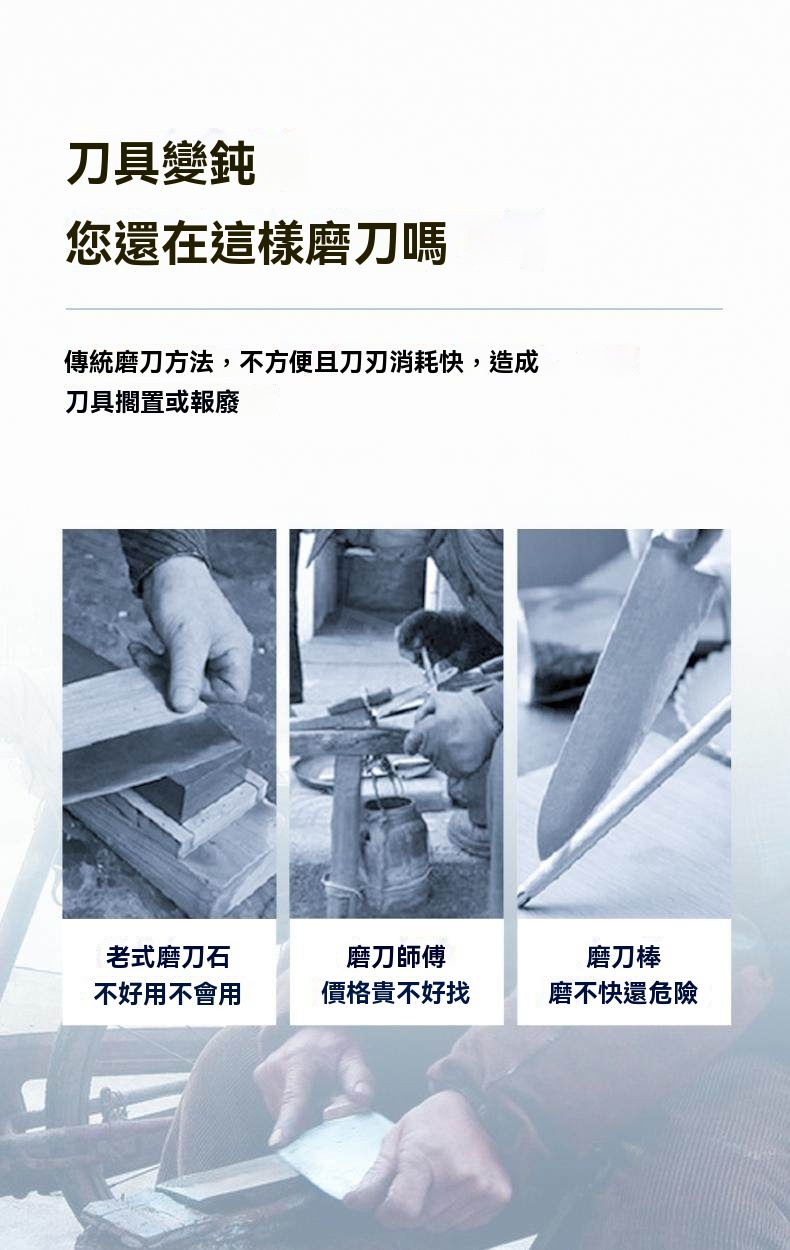 刀具變鈍
您還在這樣磨刀嗎

傳統磨刀方法，不方便且刀刃消耗快，造成刀具擱置或報廢

老式磨刀石
不好用不會用

磨刀師傅
價格貴不好找

磨刀棒
磨不快還危險