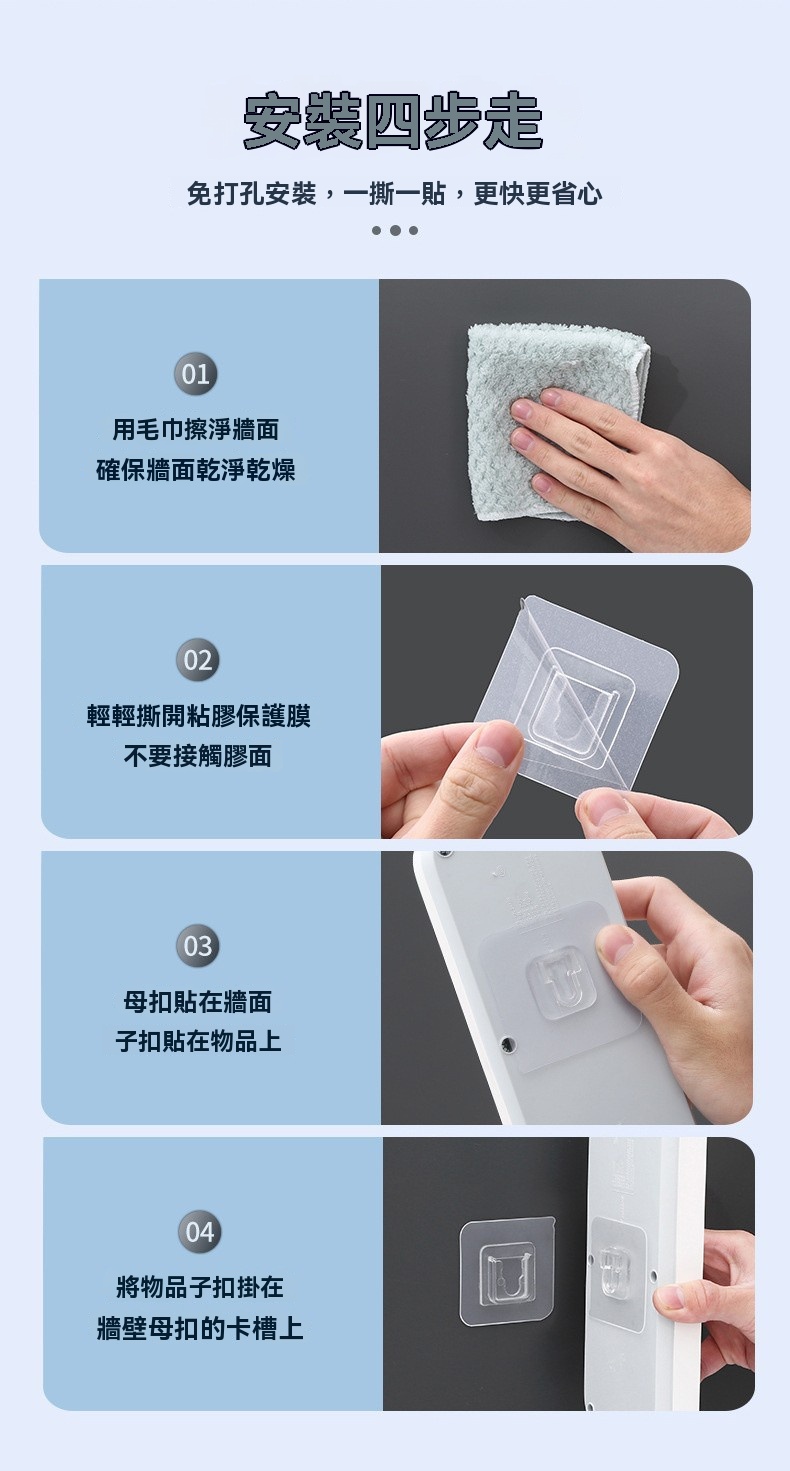 安裝四步走

免打孔安裝，一撕一貼，更快更省心

01

用毛巾擦淨牆面
確保牆面乾淨乾燥

02

輕輕撕開粘膠保護膜
不要接觸膠面

03

母扣貼在牆面
子扣貼在物品上

04

將物品子扣掛在
牆壁母扣的卡槽上