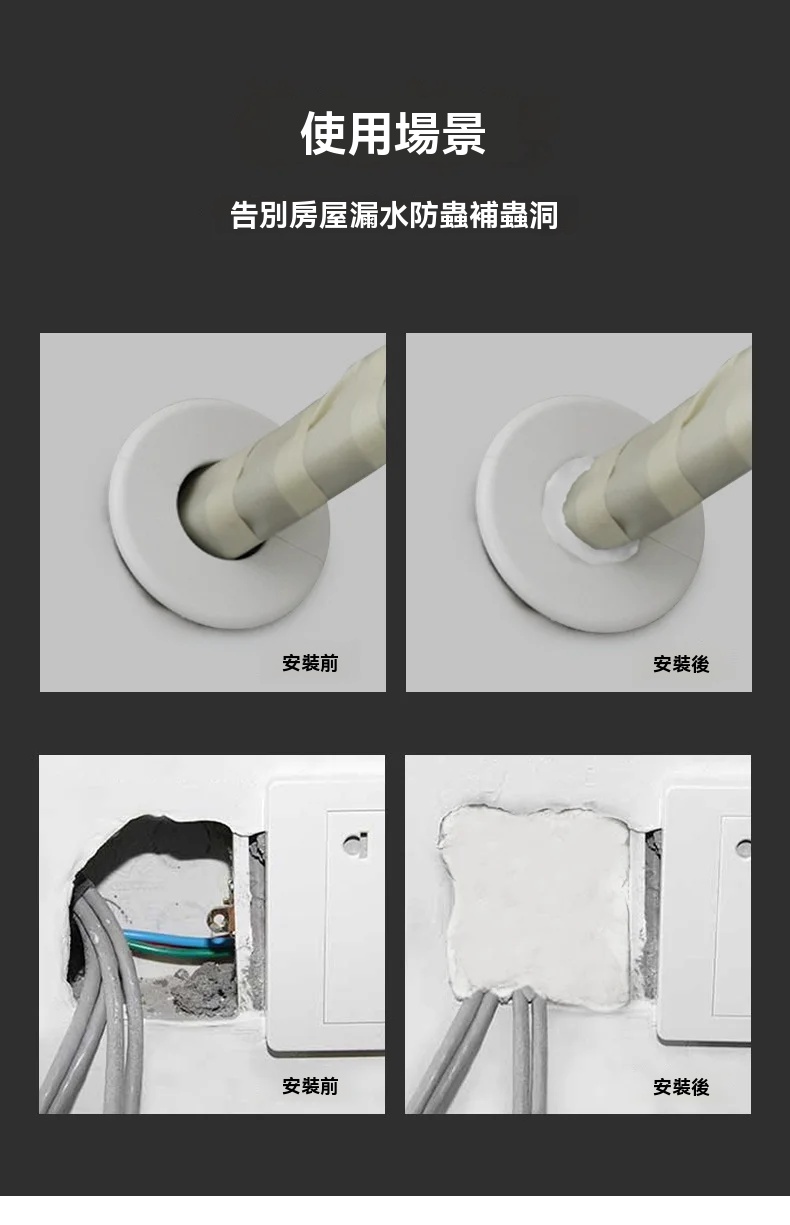 使用場景

告別房屋漏水防蟲補蟲洞

安裝前

安裝後

安裝前

安裝後