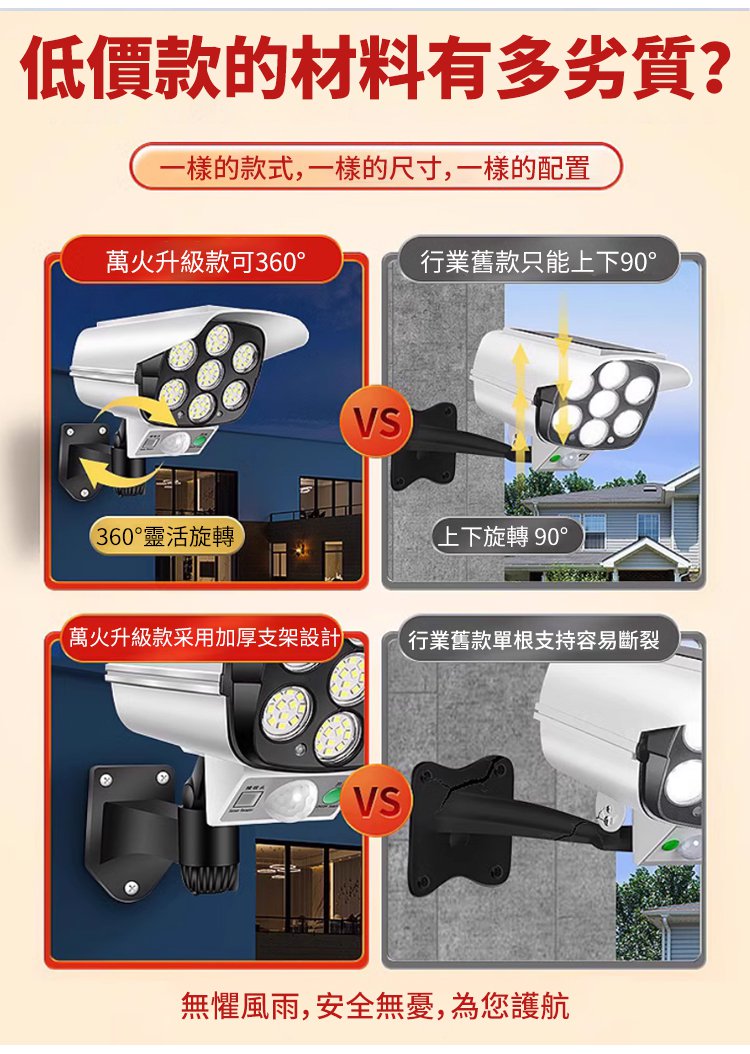 低價款的材料有多劣質?

一樣的款式,一樣的尺寸,一樣的配置

萬火升級款可360°

行業舊款只能上下90°

VS

360°靈活旋轉

上下旋轉 90°

萬火升級款采用加厚支架設計

行業舊款單根支持容易斷裂

VS

無懼風雨,安全無憂,為您護航