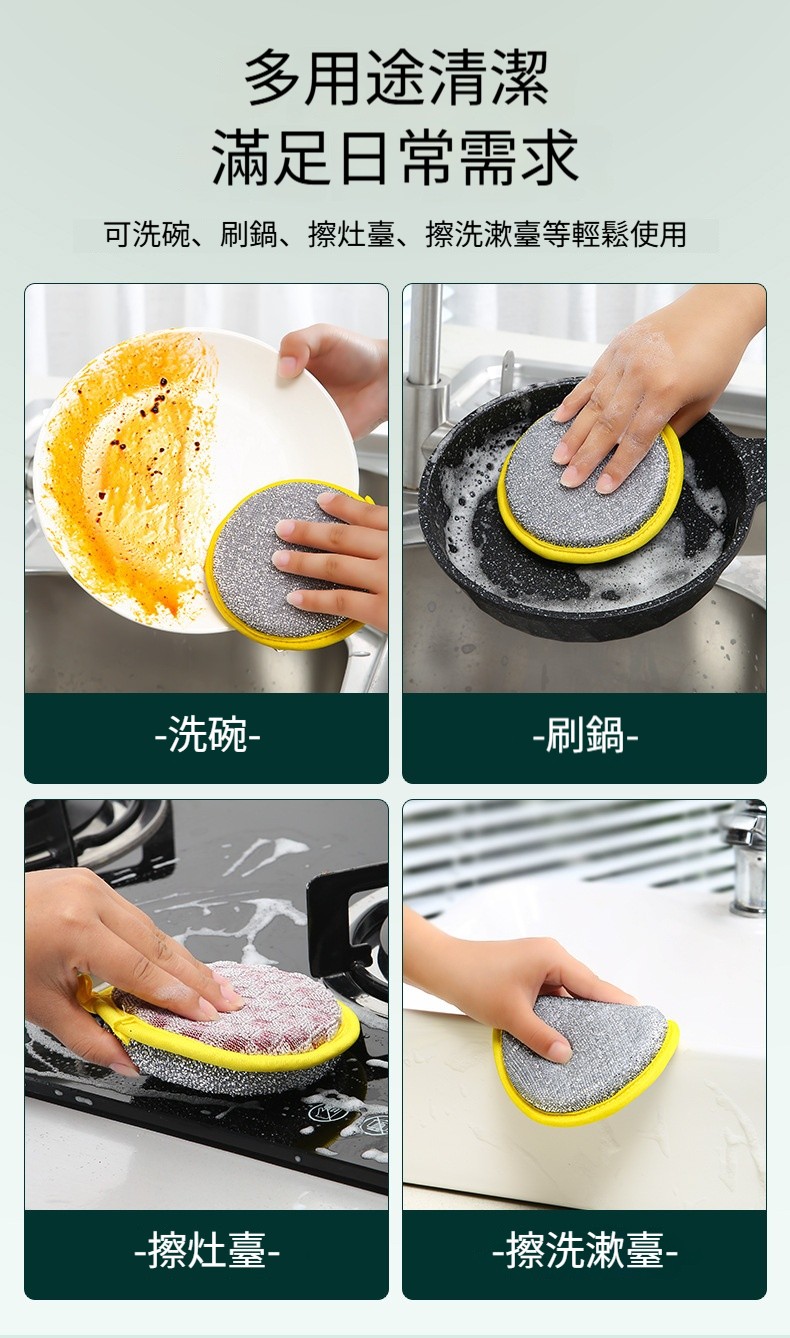 多用途清潔
滿足日常需求

可洗碗、刷鍋、擦灶臺、擦洗漱臺等輕鬆使用

-洗碗-

-刷鍋-

-擦灶臺-

-擦洗漱臺-