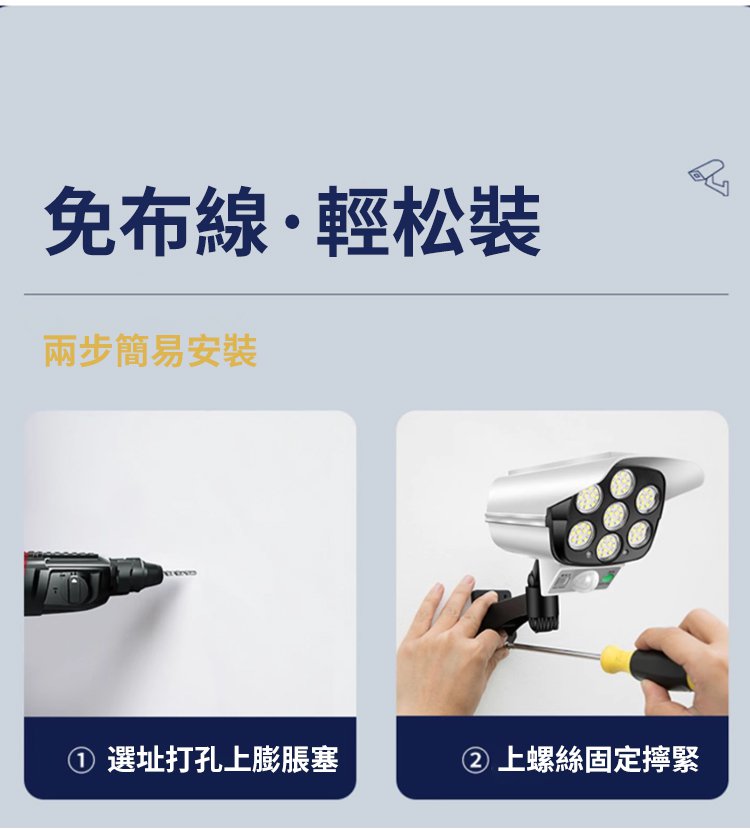 免布線·輕松裝

兩步簡易安裝

① 選址打孔上膨脹塞

② 上螺絲固定擰緊