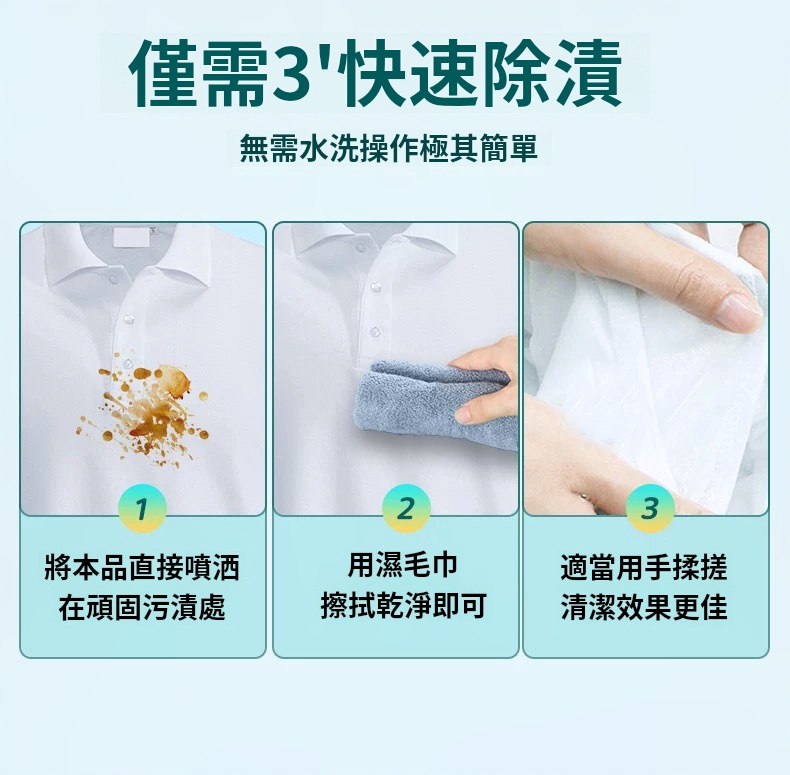 僅需3'快速除漬

無需水洗操作極其簡單

1

將本品直接噴洒在頑固污漬處

2

用濕毛巾擦拭乾淨即可

3

適當用手揉搓清潔效果更佳