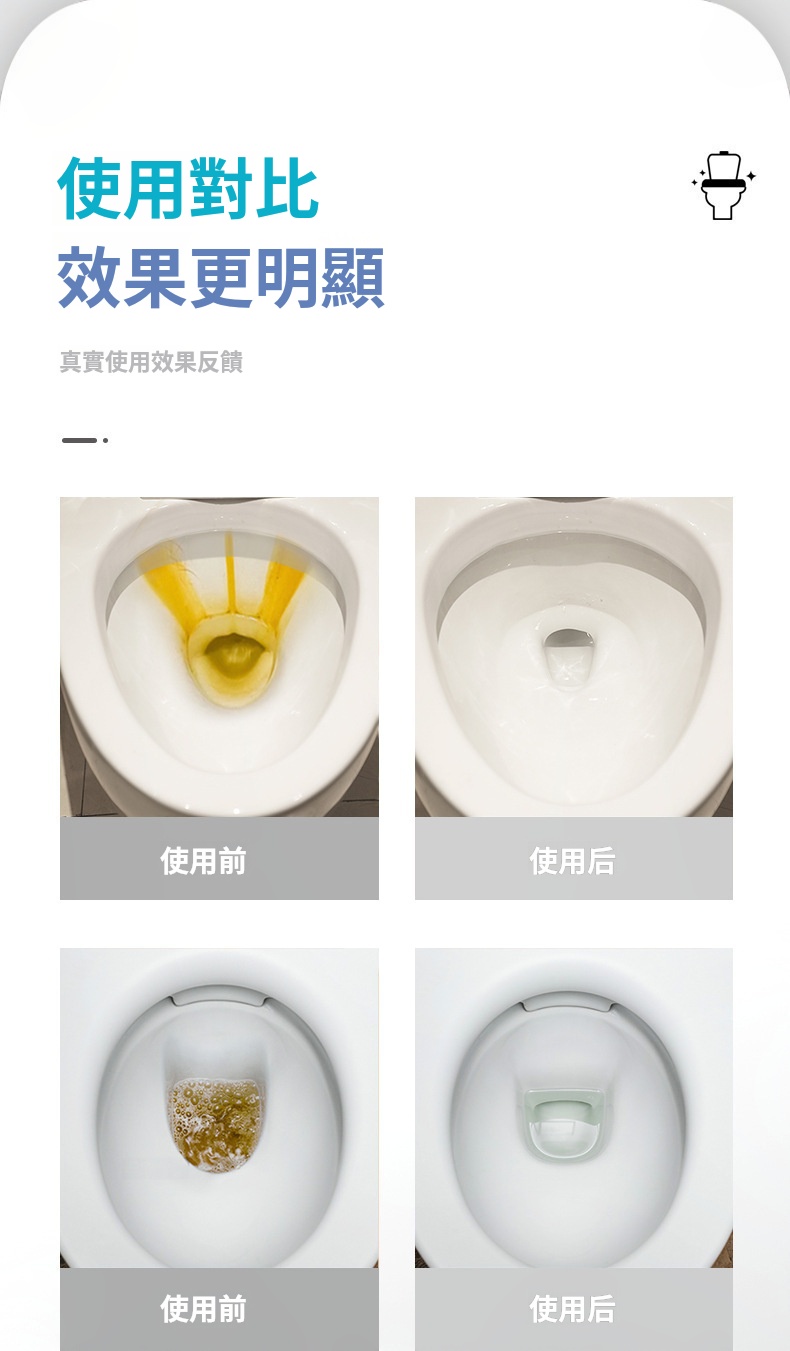 使用對比
效果更明顯

真實使用效果反饋

使用前

使用后

使用前

使用后