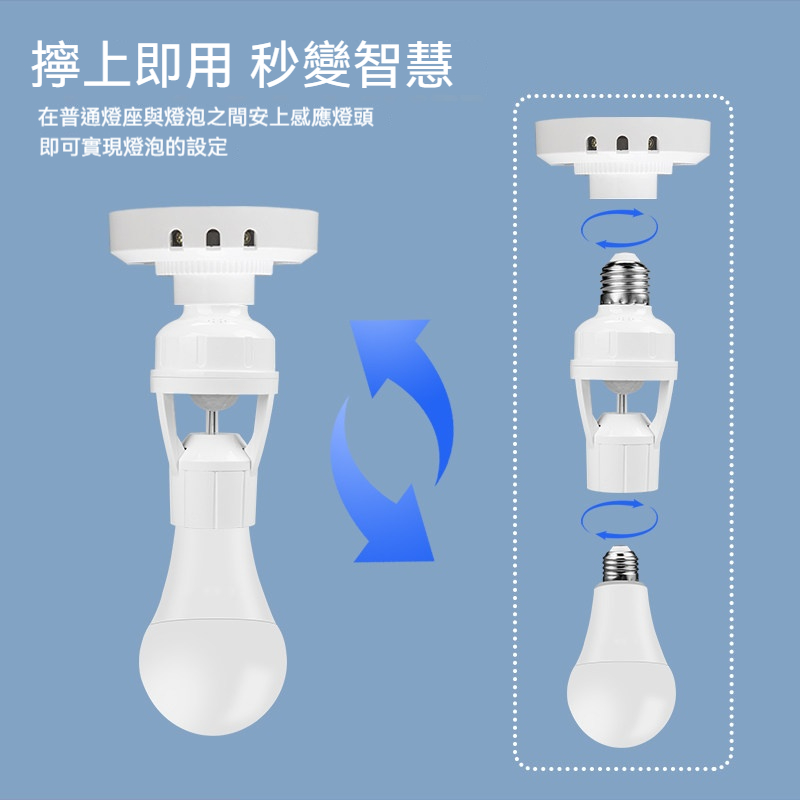 擰上即用 秒變智慧

在普通燈座與燈泡之間安上感應燈頭
即可實現燈泡的設定