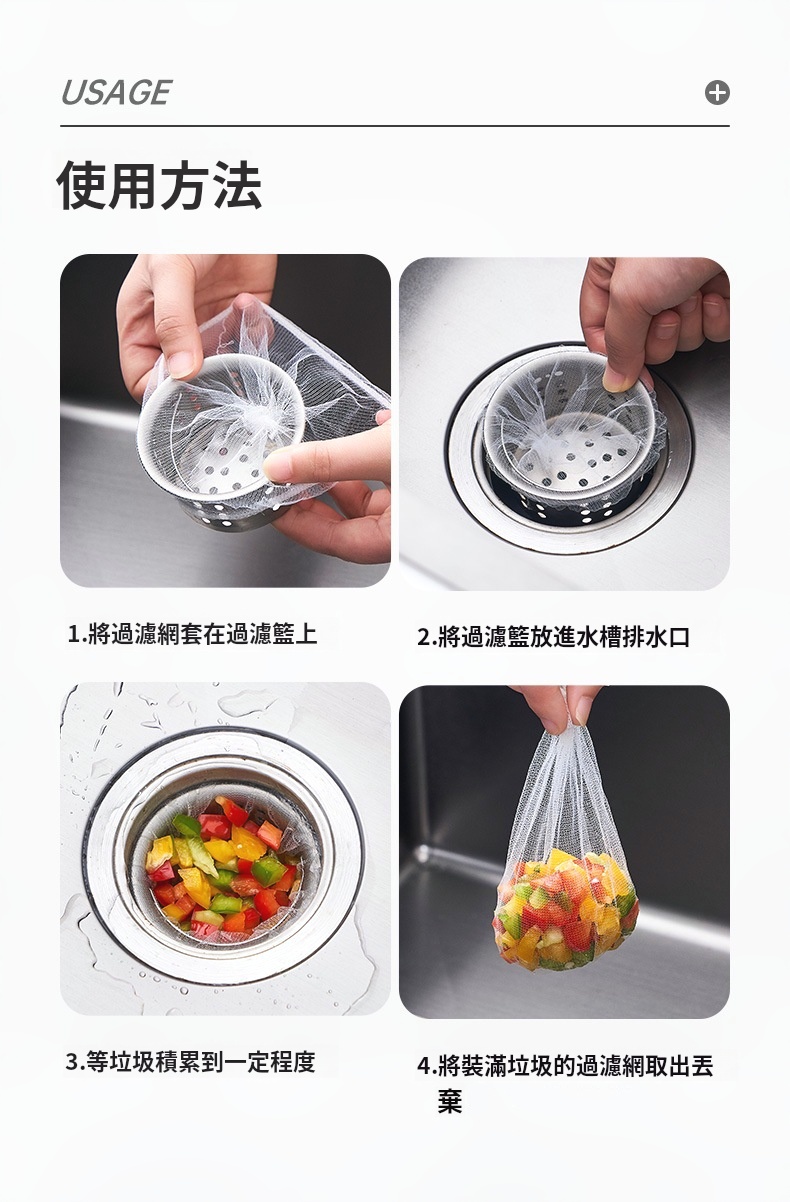 USAGE

使用方法

1.將過濾網套在過濾籃上

2.將過濾籃放進水槽排水口

3.等垃圾積累到一定程度

4.將裝滿垃圾的過濾網取出丟棄