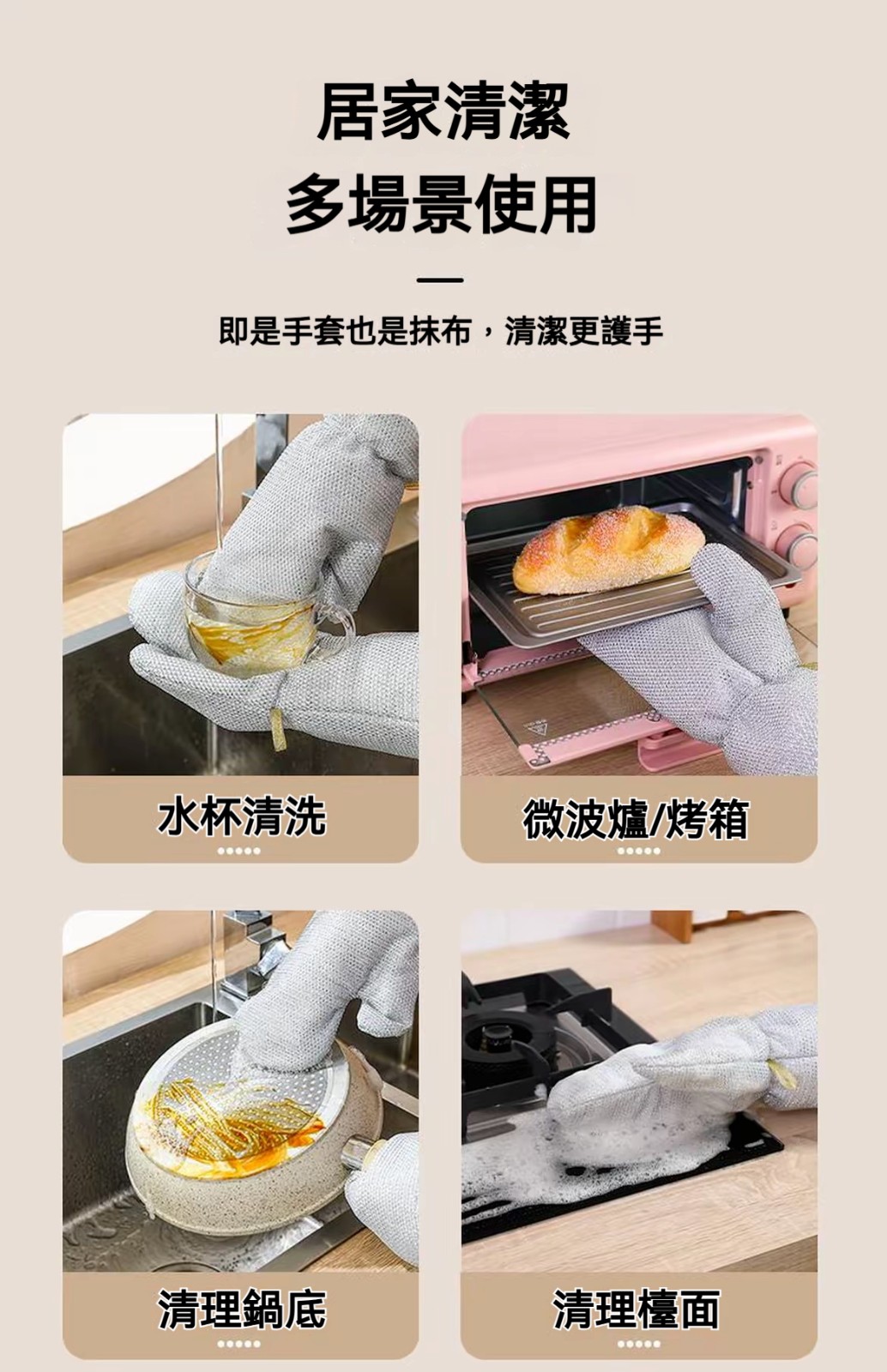 居家清潔
多場景使用

即是手套也是抹布，清潔更護手

水杯清洗

微波爐/烤箱

清理鍋底

清理檯面