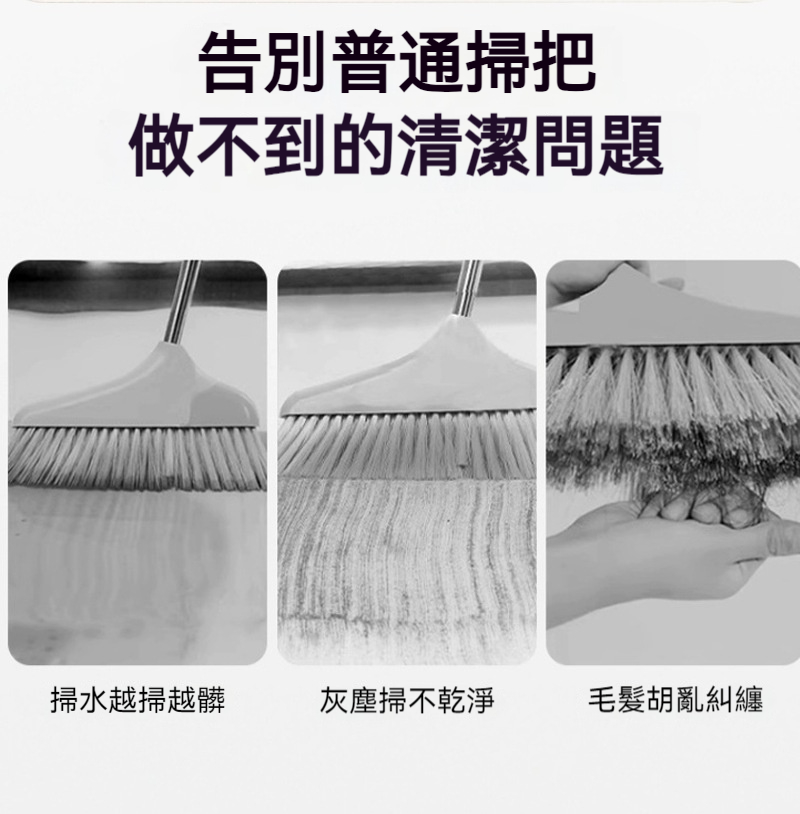 告別普通掃把
做不到的清潔問題

掃水越掃越髒

灰塵掃不乾淨

毛髮胡亂糾纏