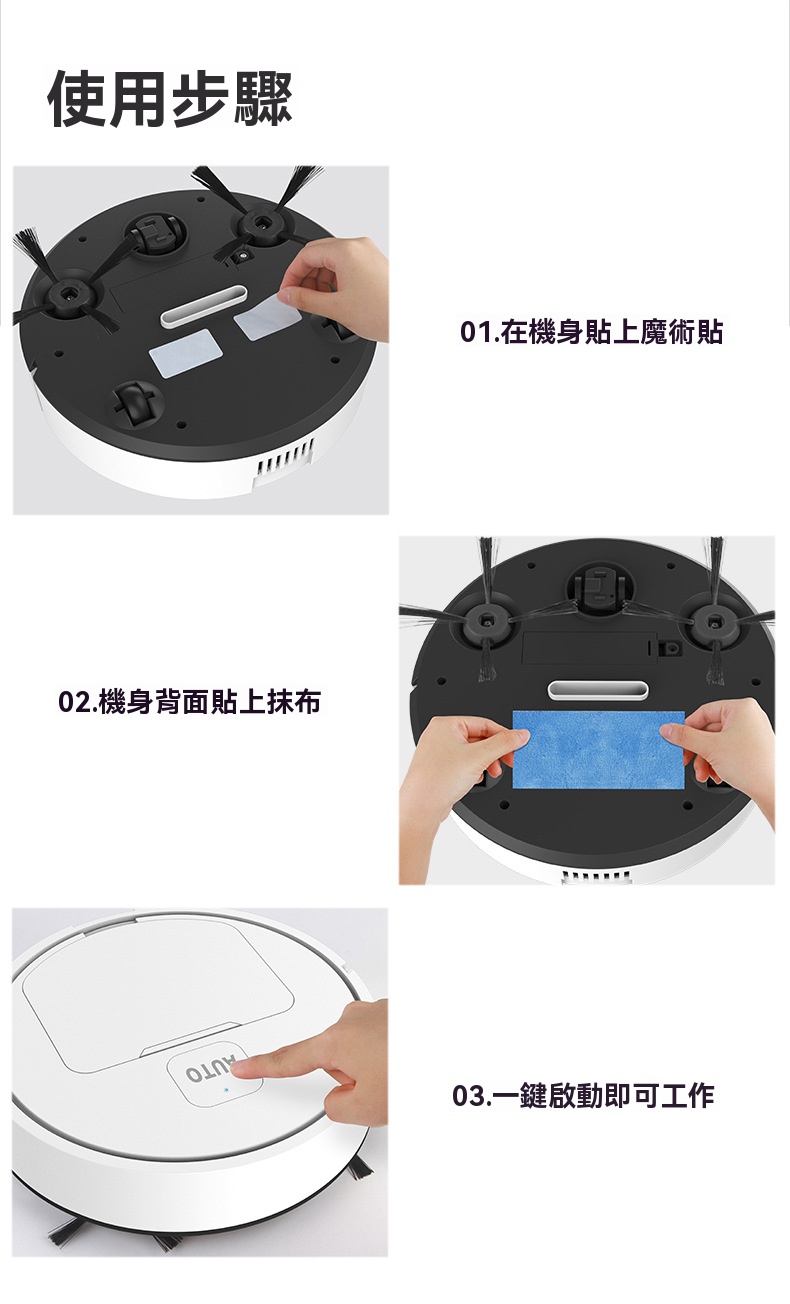 使用步驟

01.在機身貼上魔術貼

02.機身背面貼上抹布

AUTO

03.一鍵啟動即可工作