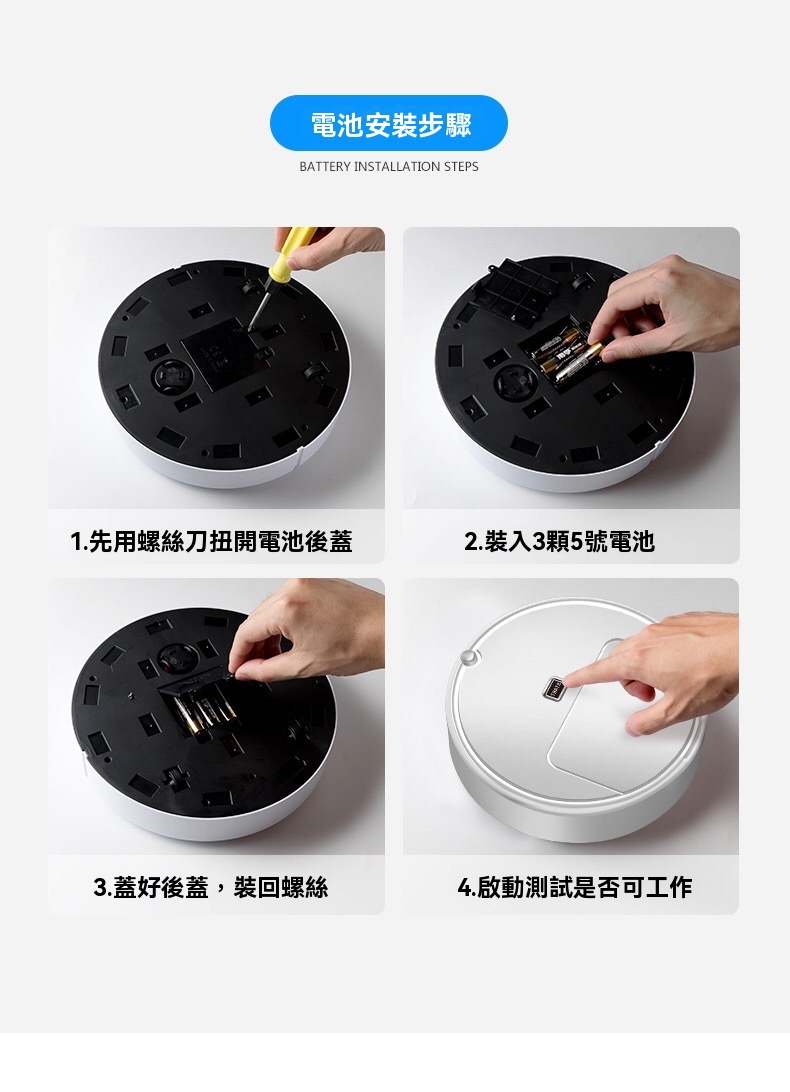 電池安裝步驟

BATTERY INSTALLATION STEPS

1.先用螺絲刀扭開電池後蓋

2.裝入3顆5號電池

3.蓋好後蓋，裝回螺絲

4.啟動測試是否可工作