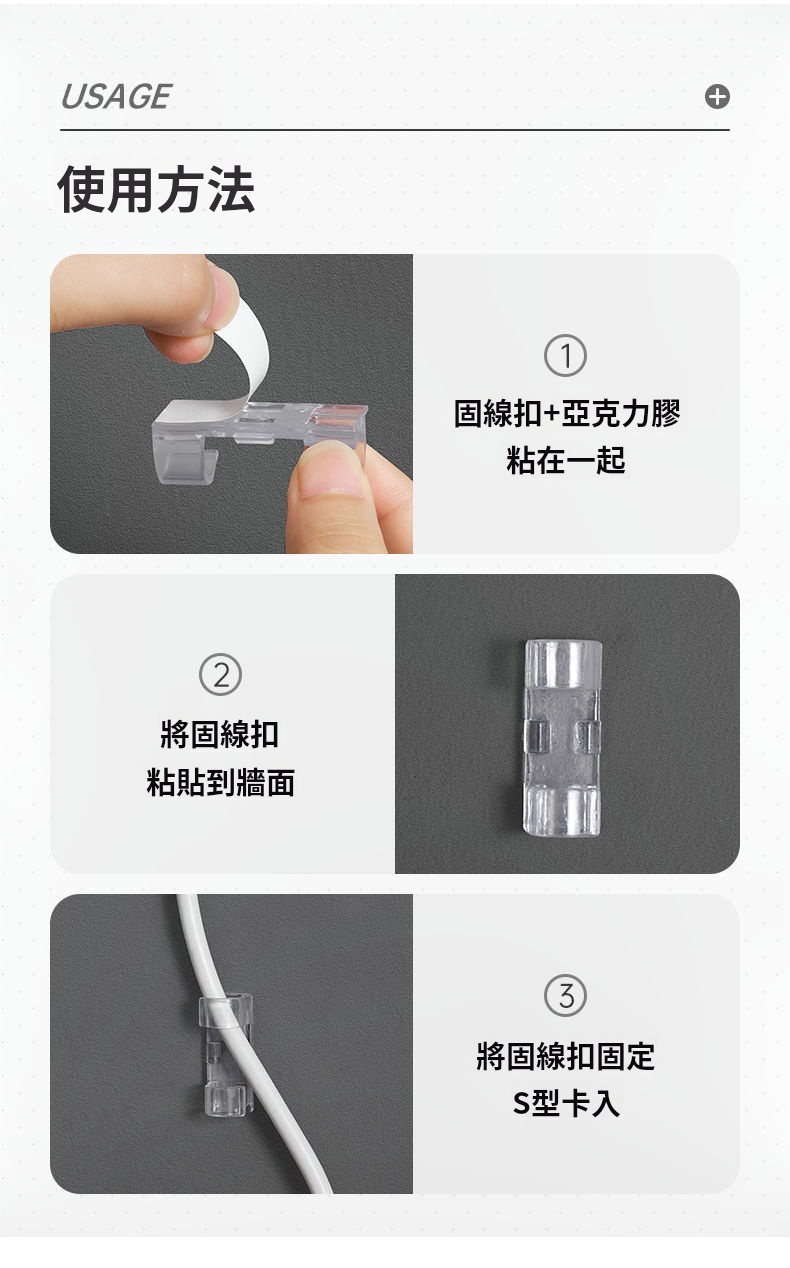 USAGE

使用方法

①
固線扣+亞克力膠
粘在一起

②
將固線扣
粘貼到牆面

③
將固線扣固定
S型卡入