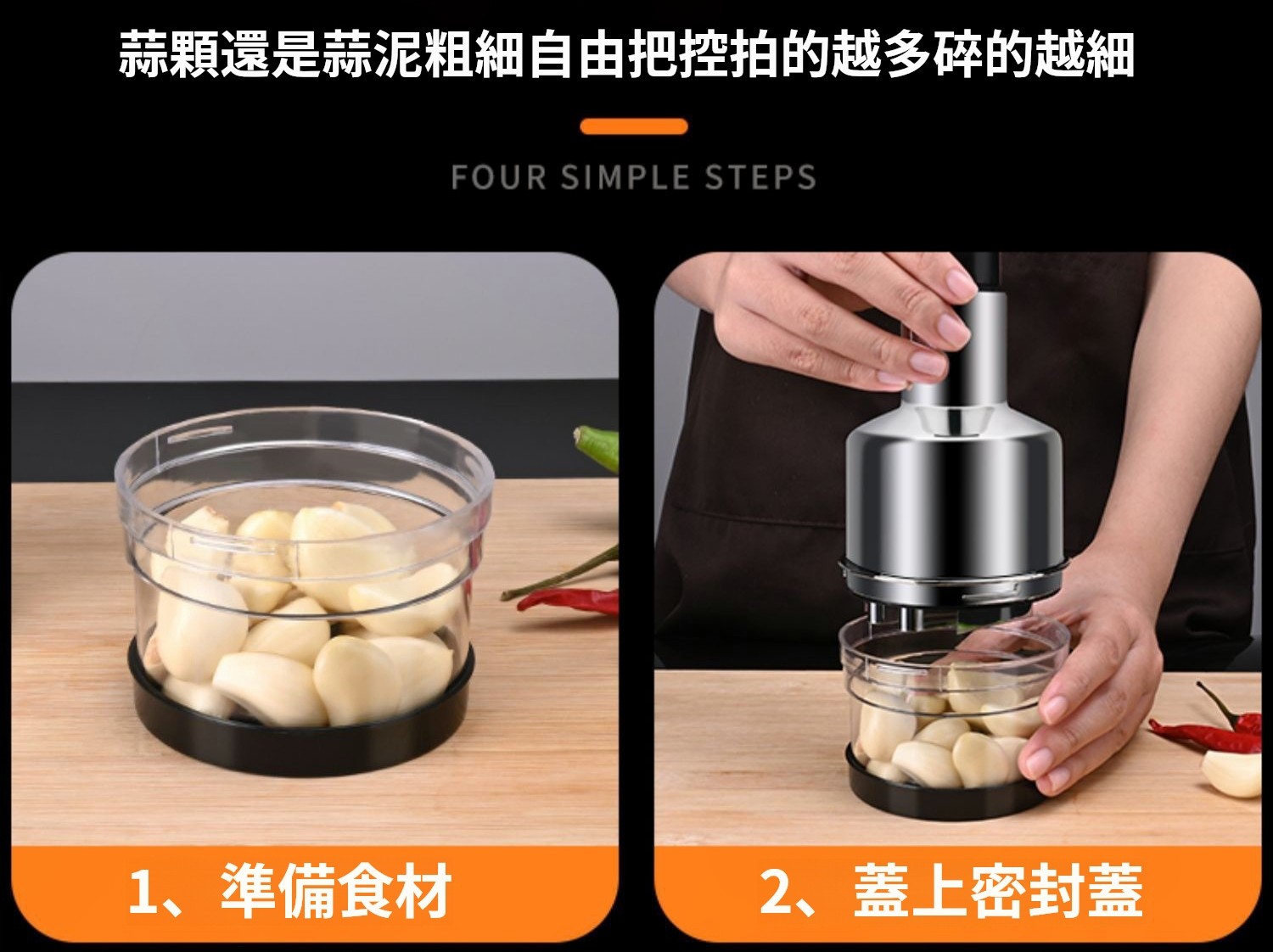 蒜顆還是蒜泥粗細自由把控拍的越多碎的越細

FOUR SIMPLE STEPS

1、準備食材

2、蓋上密封蓋