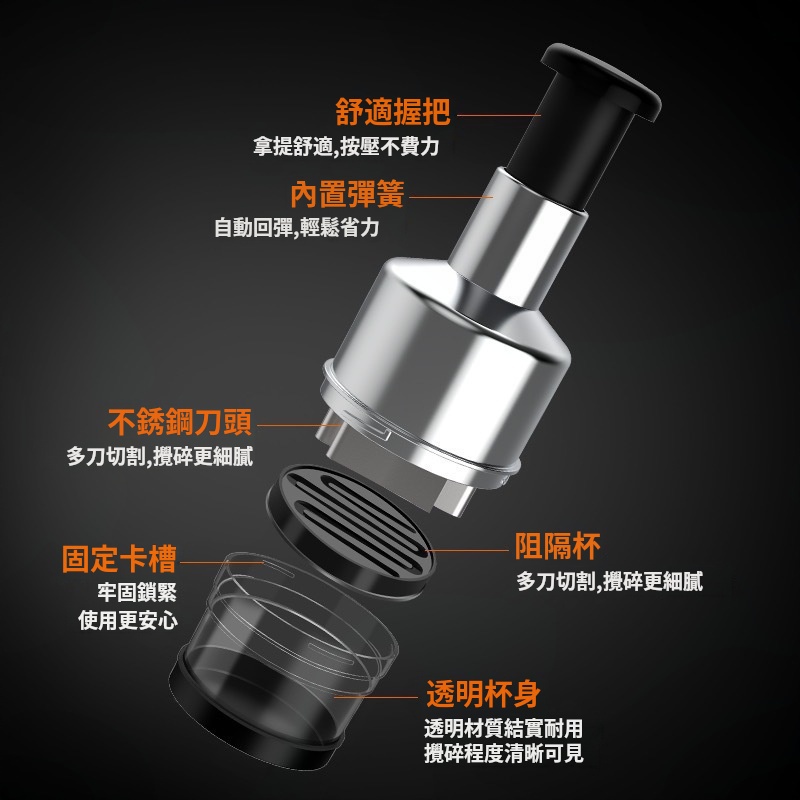 舒適握把
拿提舒適,按壓不費力

內置彈簧
自動回彈,輕鬆省力

不銹鋼刀頭
多刀切割,攪碎更細膩

阻隔杯
多刀切割,攪碎更細膩

固定卡槽
牢固鎖緊
使用更安心

透明杯身
透明材質結實耐用
攪碎程度清晰可見