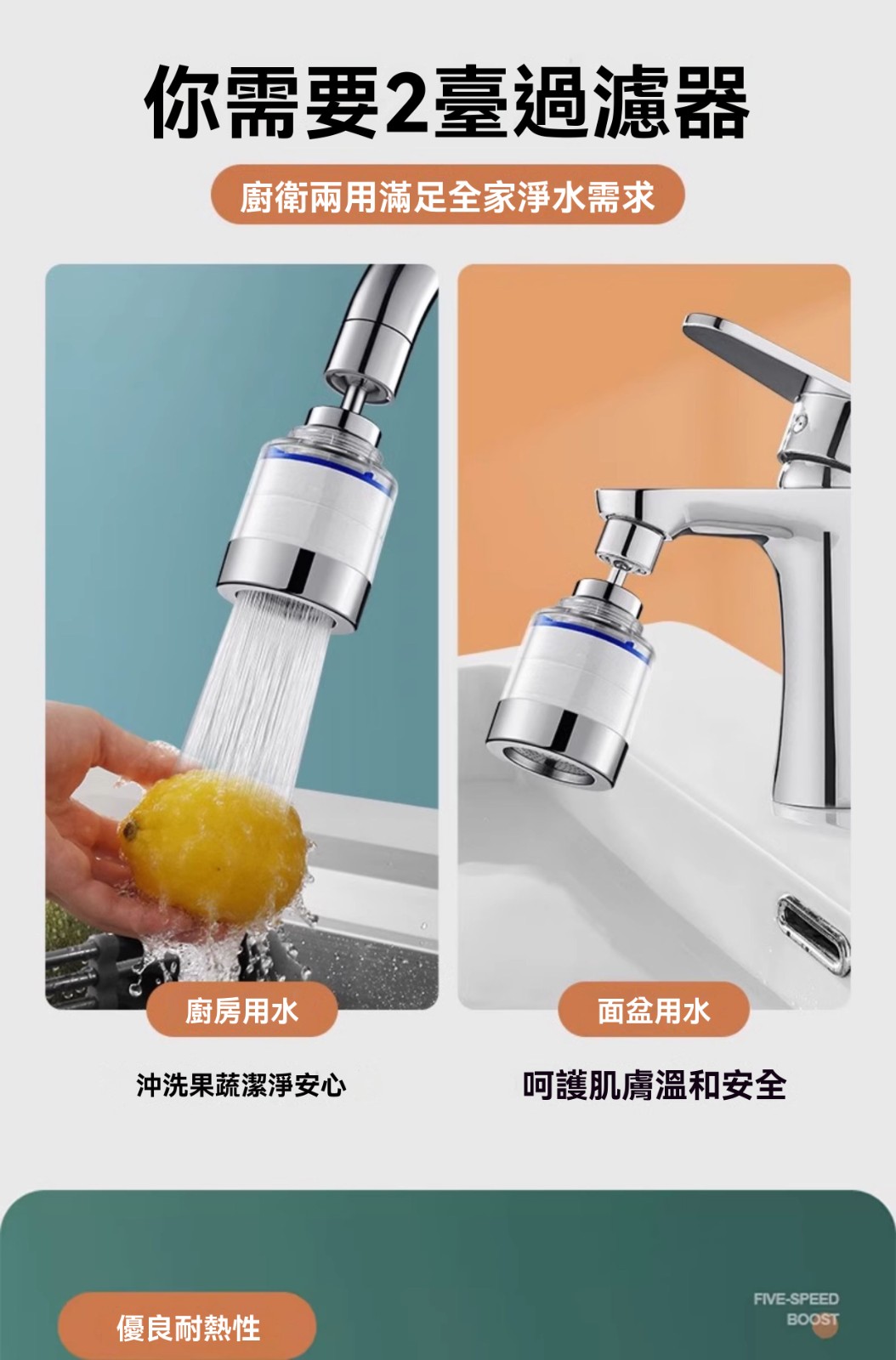 你需要2臺過濾器

廚衛兩用滿足全家淨水需求

廚房用水

沖洗果蔬潔淨安心

面盆用水

呵護肌膚溫和安全

優良耐熱性

FIVE-SPEED
BOOST