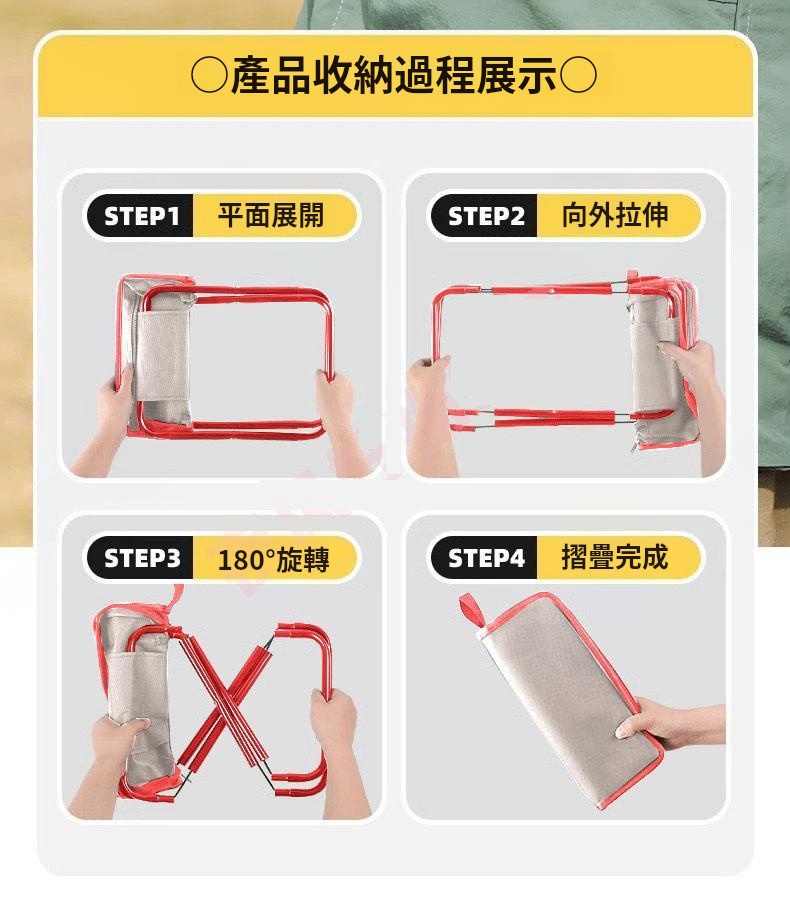 ○產品收納過程展示○

STEP1 平面展開

STEP2 向外拉伸

STEP3 180°旋轉

STEP4 摺疊完成