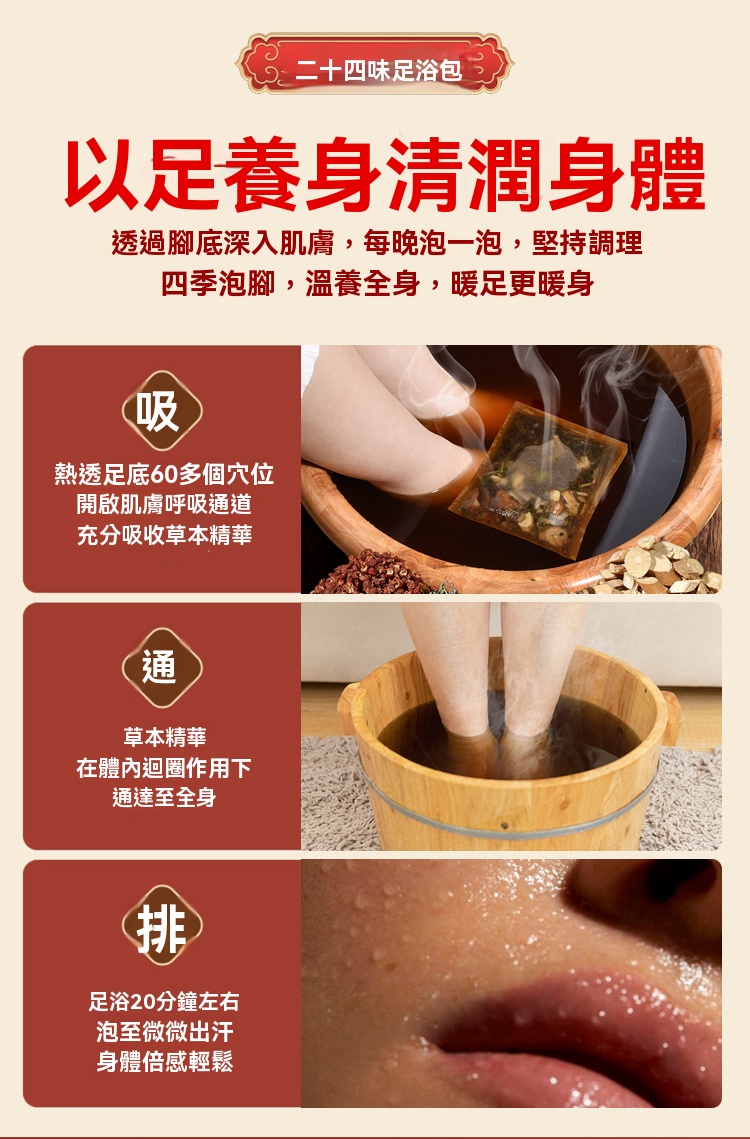 二十四味足浴包

以足養身清潤身體

透過腳底深入肌膚，每晚泡一泡，堅持調理
四季泡腳，溫養全身，暖足更暖身

吸

熱透足底60多個穴位
開啟肌膚呼吸通道
充分吸收草本精華

通

草本精華
在體內迴圈作用下
通達至全身

排

足浴20分鐘左右
泡至微微出汗
身體倍感輕鬆