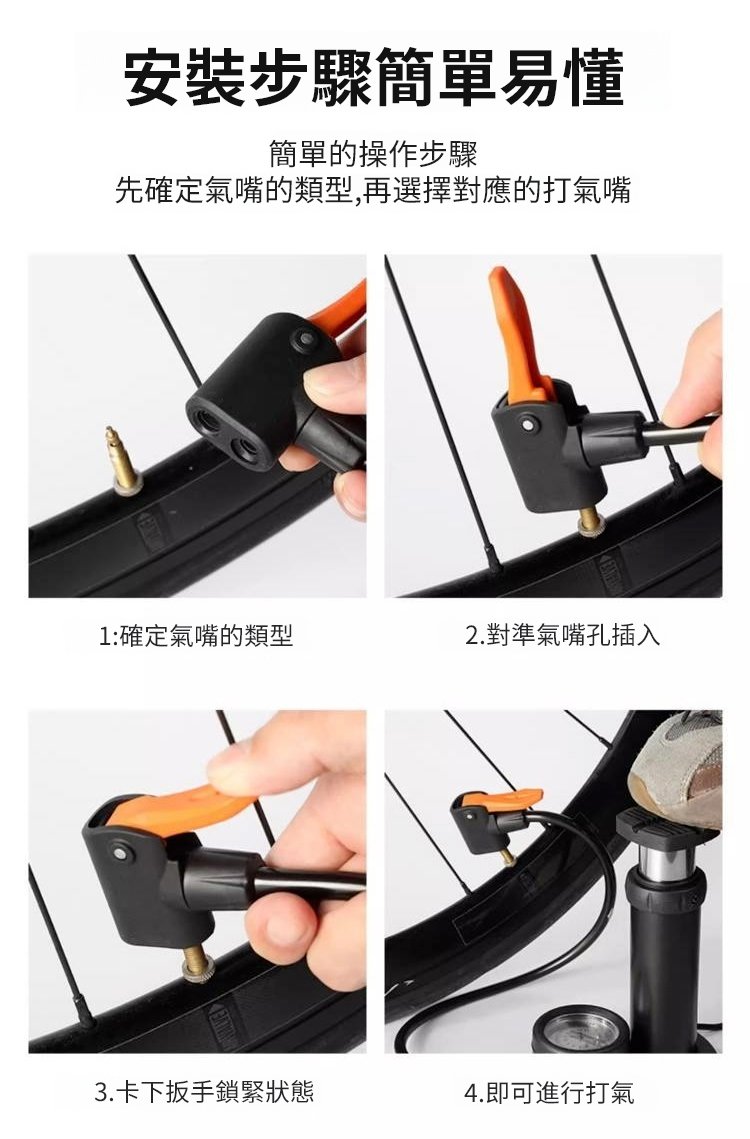 安裝步驟簡單易懂

簡單的操作步驟
先確定氣嘴的類型,再選擇對應的打氣嘴

1:確定氣嘴的類型

2.對準氣嘴孔插入

3.卡下扳手鎖緊狀態

4.即可進行打氣