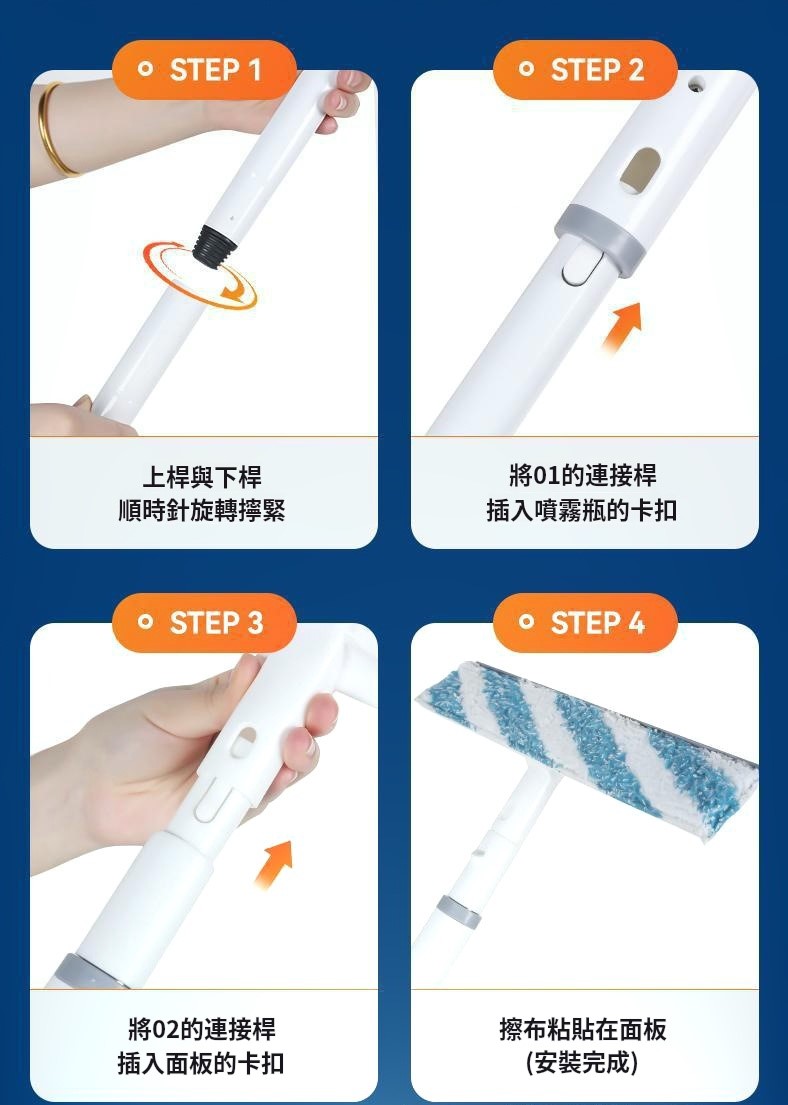 STEP 1

上桿與下桿
順時針旋轉擰緊

STEP 2

將01的連接桿
插入噴霧瓶的卡扣

STEP 3

將02的連接桿
插入面板的卡扣

STEP 4

擦布粘貼在面板
(安裝完成)