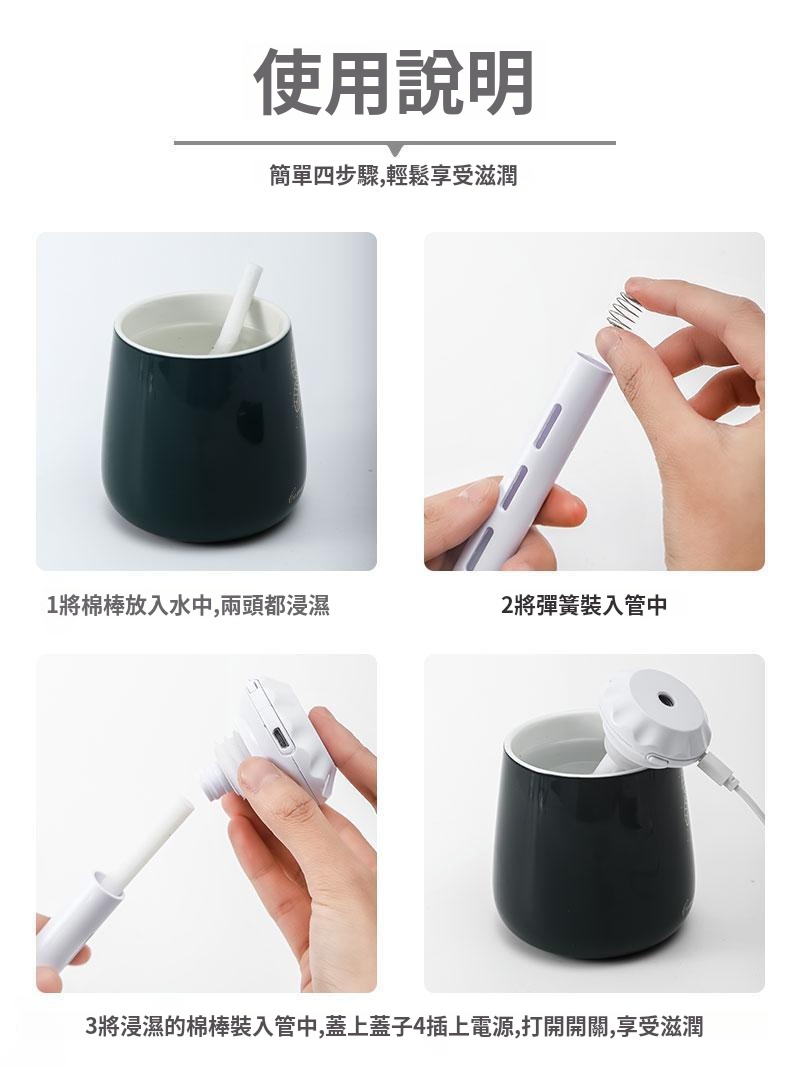 使用說明

簡單四步驟,輕鬆享受滋潤

1將棉棒放入水中,兩頭都浸濕

2將彈簧裝入管中

3將浸濕的棉棒裝入管中,蓋上蓋子4插上電源,打開開關,享受滋潤