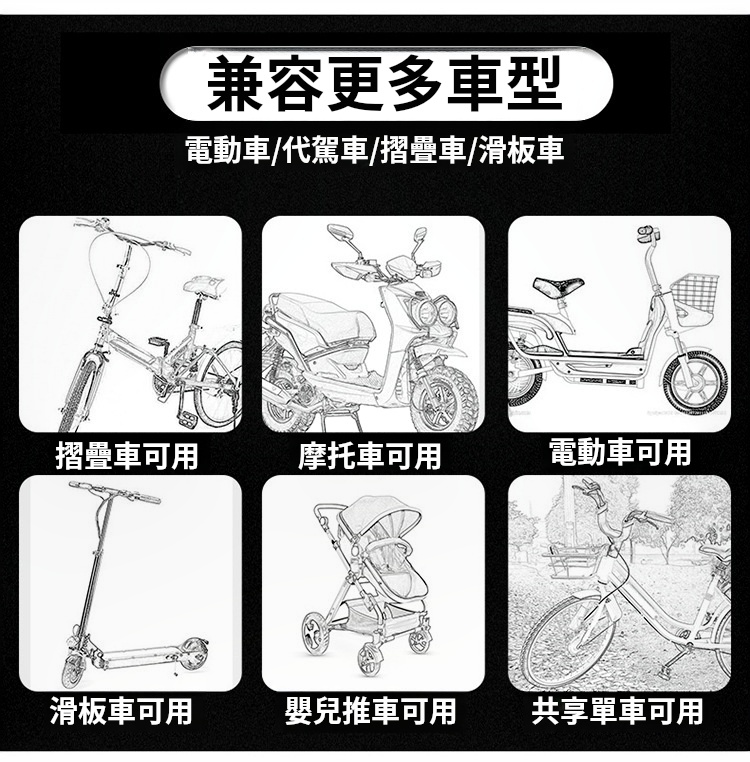 兼容更多車型

電動車/代駕車/摺疊車/滑板車

摺疊車可用

摩托車可用

電動車可用

滑板車可用

嬰兒推車可用

共享單車可用