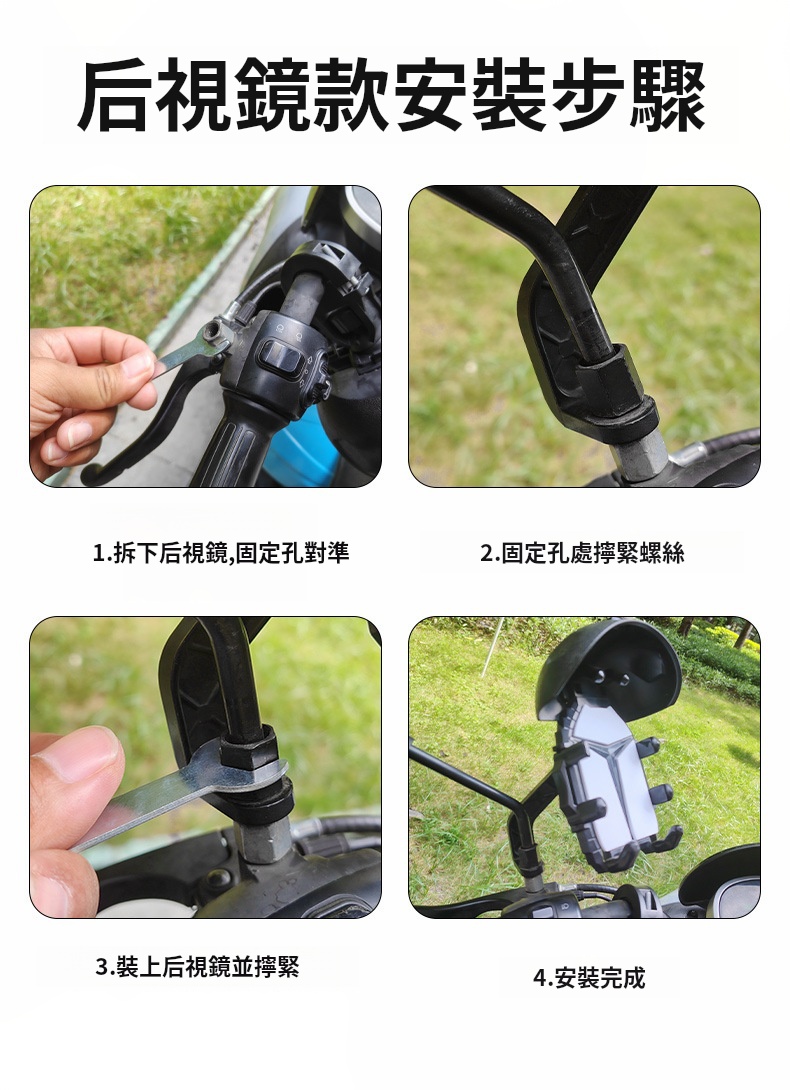 后視鏡款安裝步驟

1.拆下后視鏡,固定孔對準

2.固定孔處擰緊螺絲

3.裝上后視鏡並擰緊

4.安裝完成