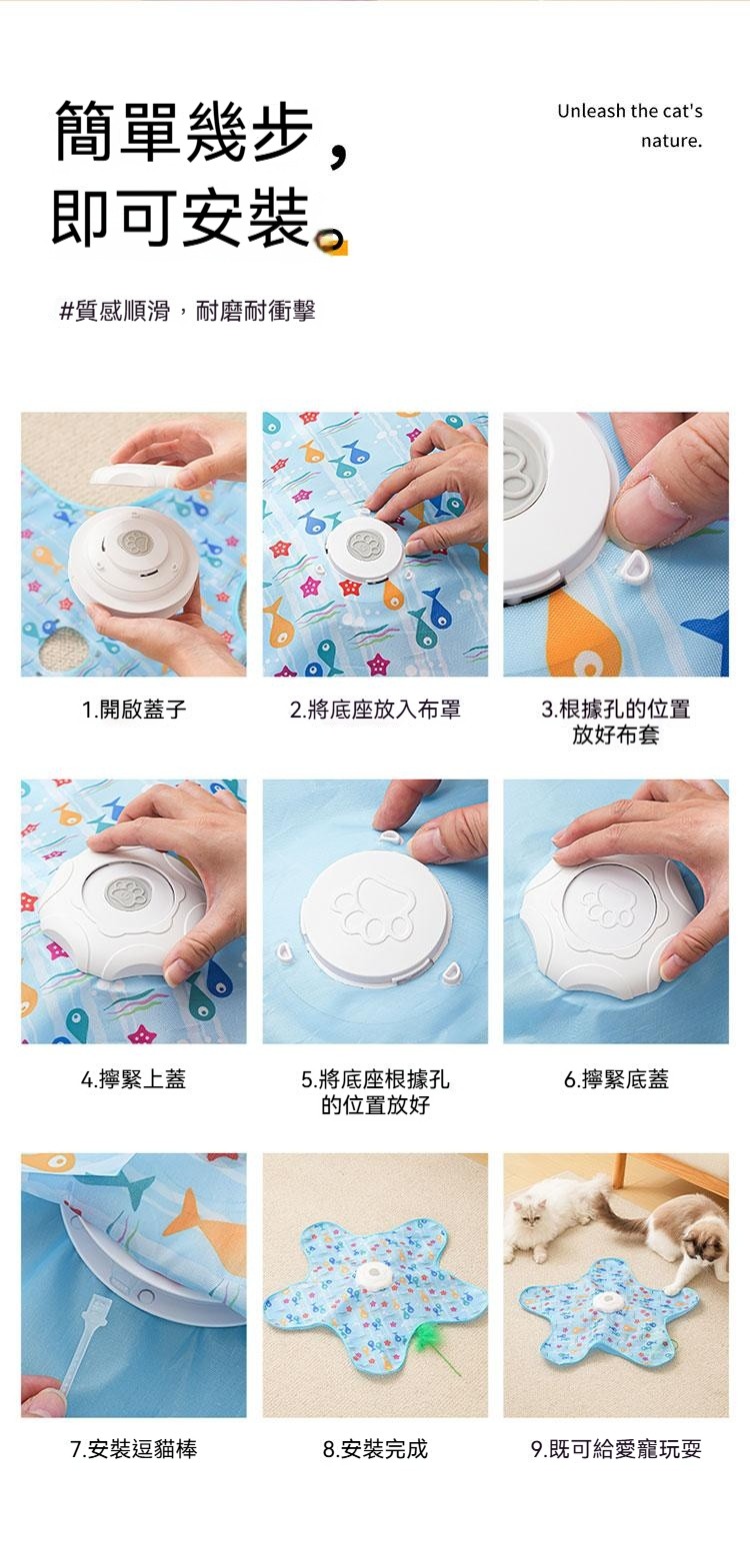 簡單幾步，
即可安裝。

Unleash the cat's nature.

#質感順滑，耐磨耐衝擊

1.開啟蓋子

2.將底座放入布罩

3.根據孔的位置放好布套

4.擰緊上蓋

5.將底座根據孔的位置放好

6.擰緊底蓋

7.安裝逗貓棒

8.安裝完成

9.既可給愛寵玩耍