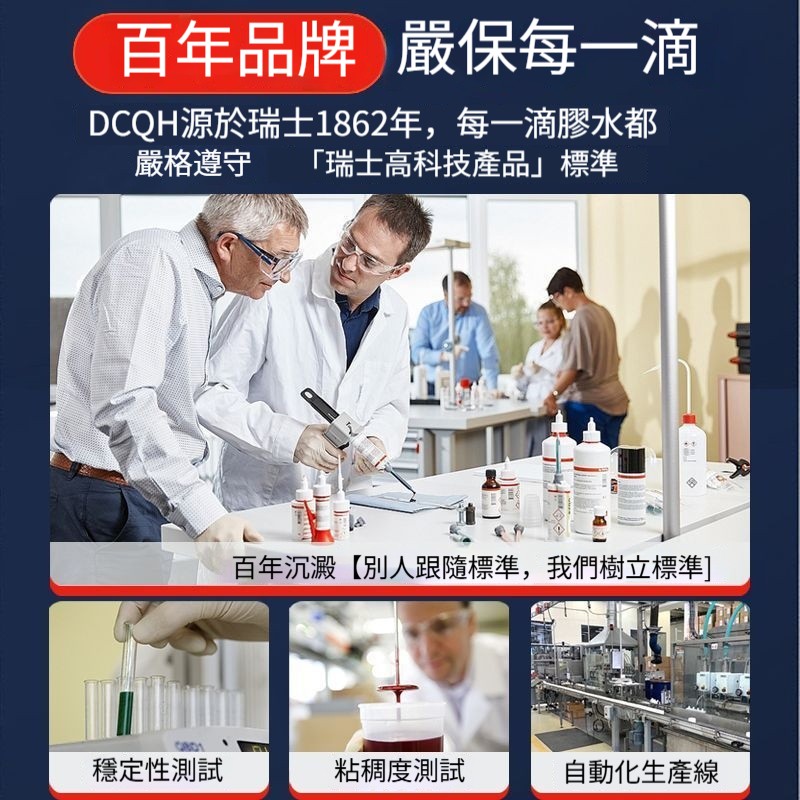 百年品牌 嚴保每一滴

DCQH源於瑞士1862年，每一滴膠水都嚴格遵守 「瑞士高科技產品」標準

百年沉澱【別人跟隨標準，我們樹立標準]

穩定性測試

粘稠度測試

自動化生產線