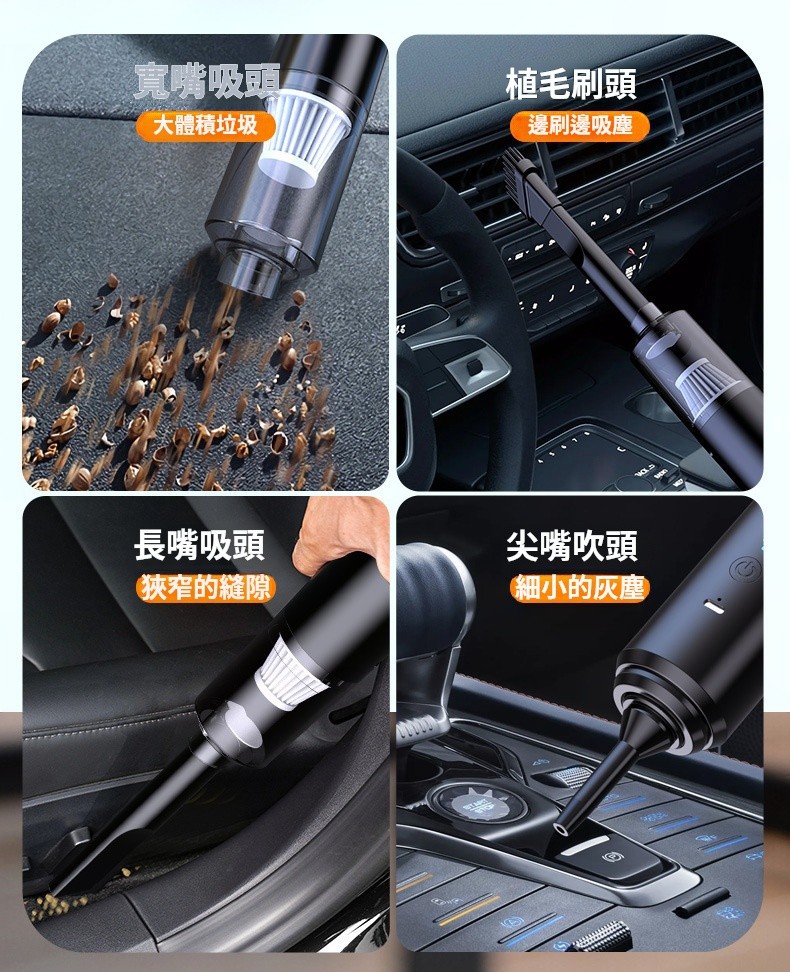 寬嘴吸頭
大體積垃圾

植毛刷頭
邊刷邊吸塵

長嘴吸頭
狹窄的縫隙

尖嘴吹頭
細小的灰塵